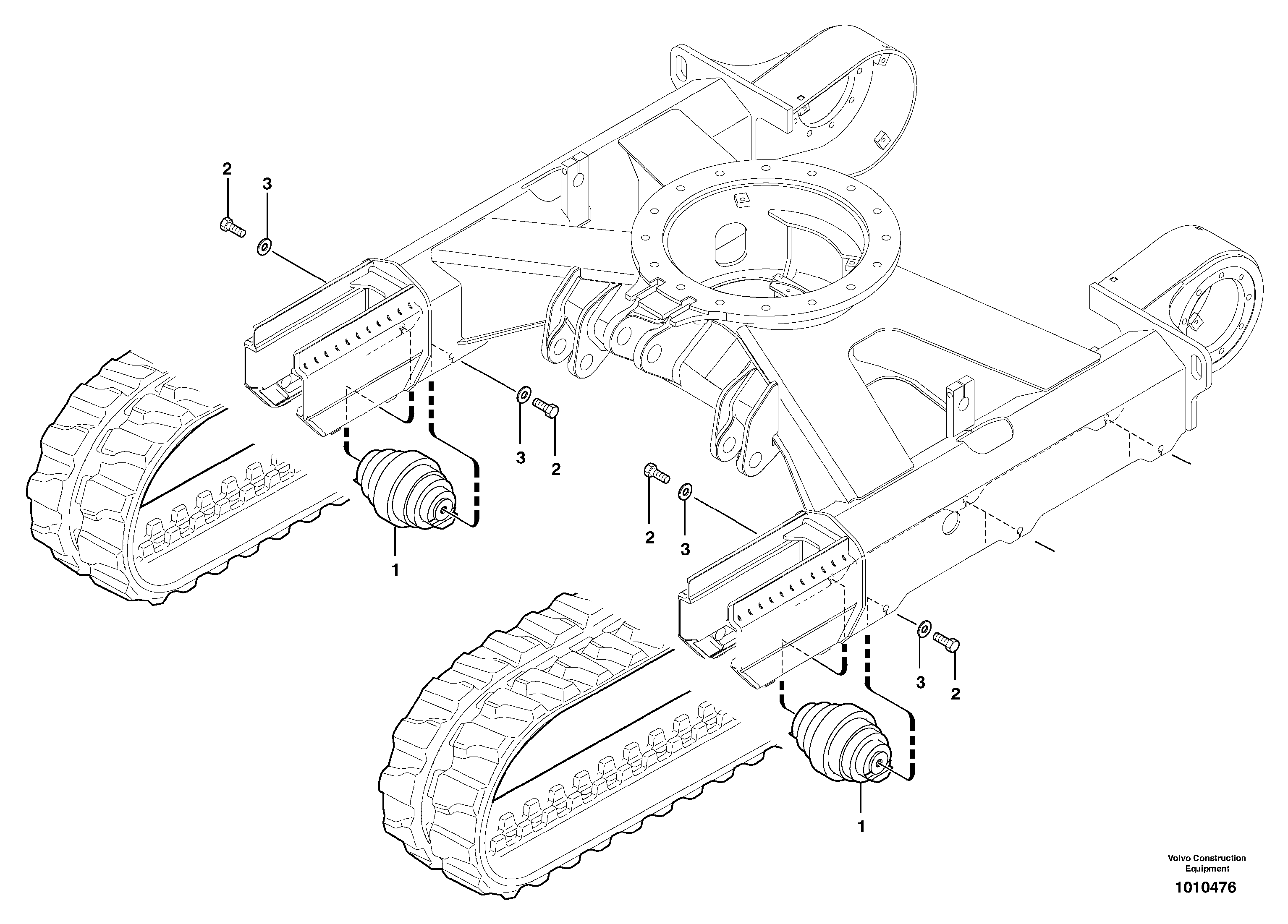 2
3
3
2
1
2
3
3
2
1
Volvo Construction Equipment
1010476