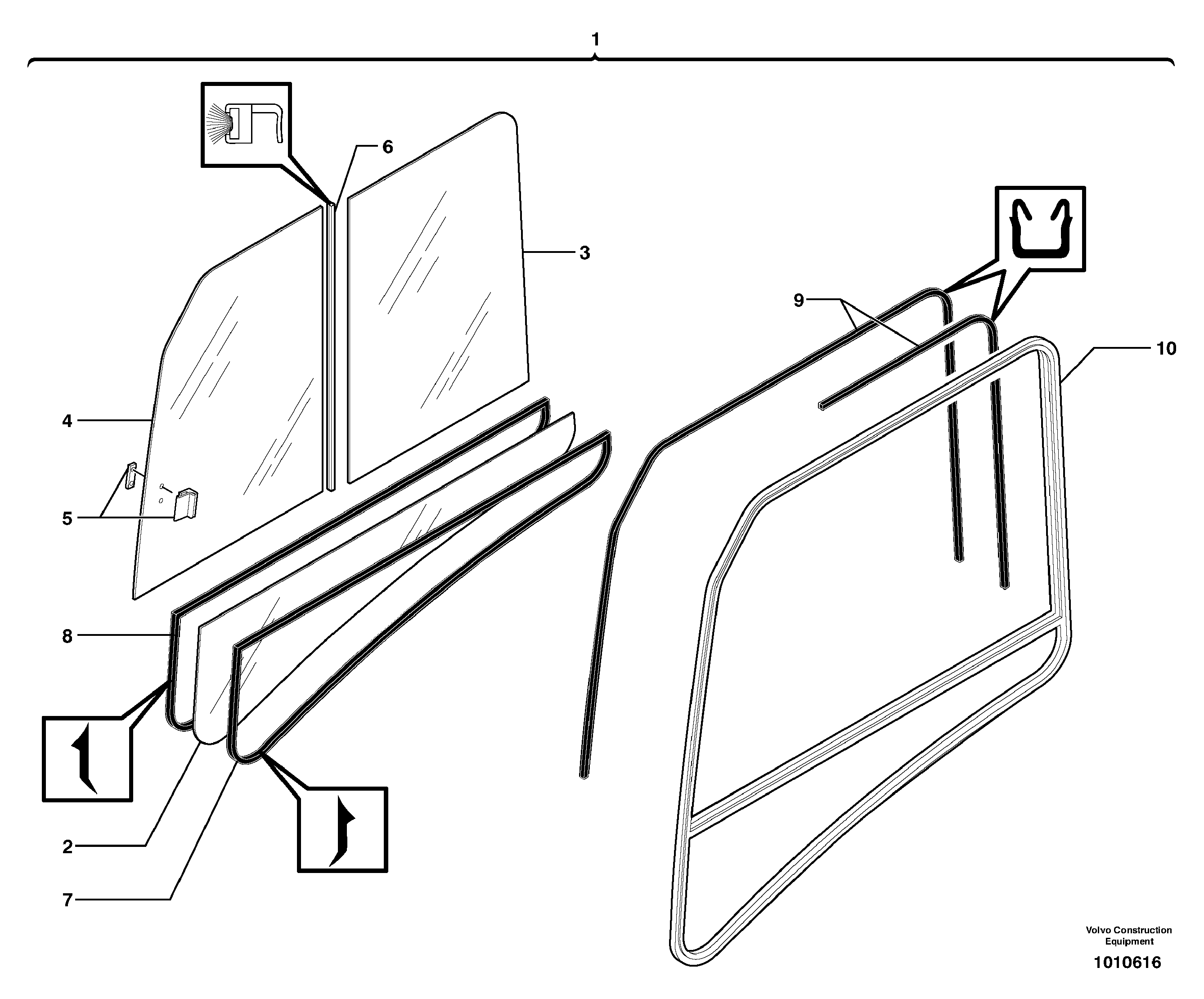 1

6

3

9

10

4

5

8

2

7

Volvo Construction Equipment

1010616