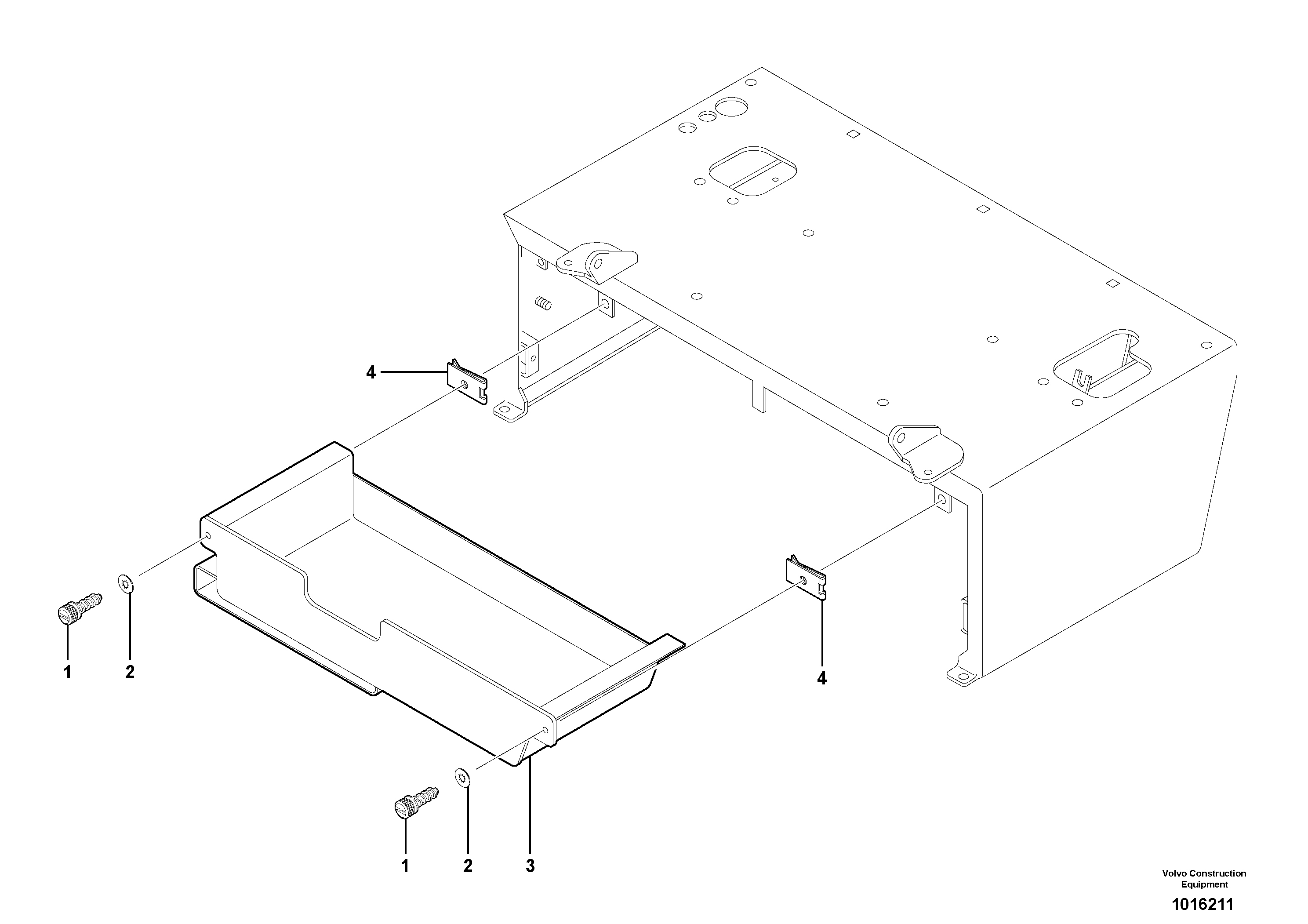 4

1 2

4

1 2 3

Volvo Construction Equipment

1016211