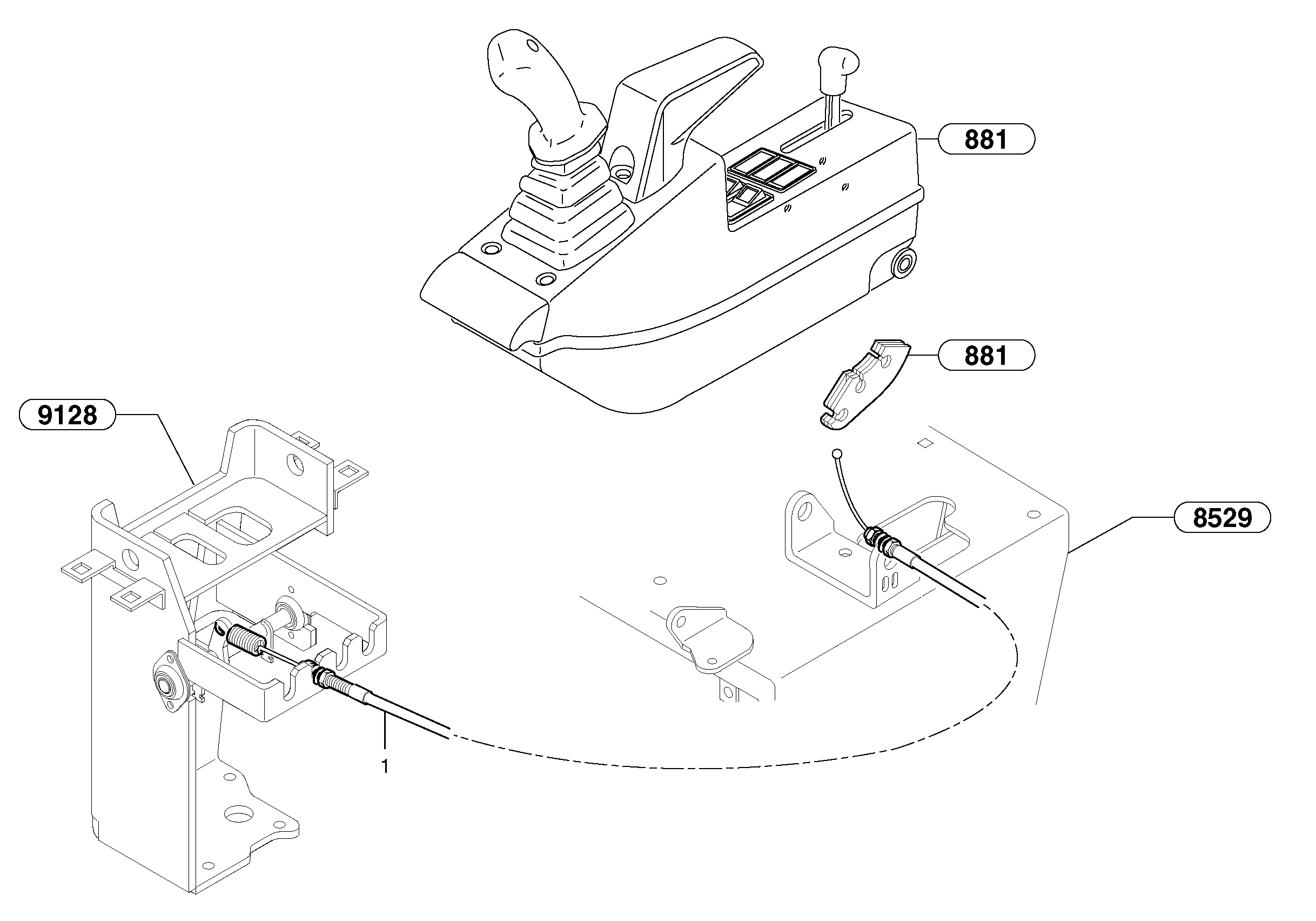 881

881

9128

8529

1