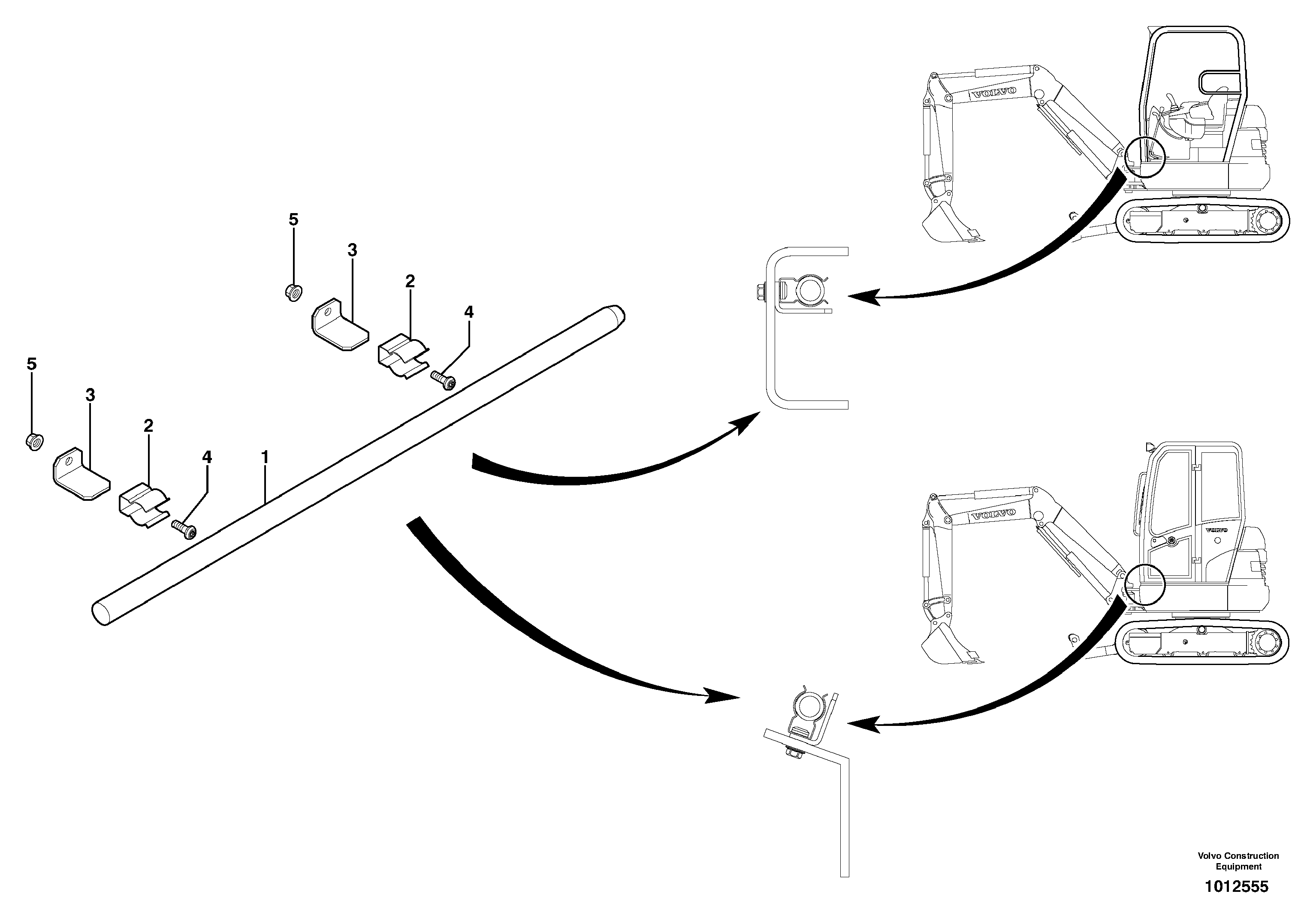 5
3
2
4
5
3
2
4
1
VOLVO
VOLVO
VOLVO
Volvo Construction Equipment
1012555