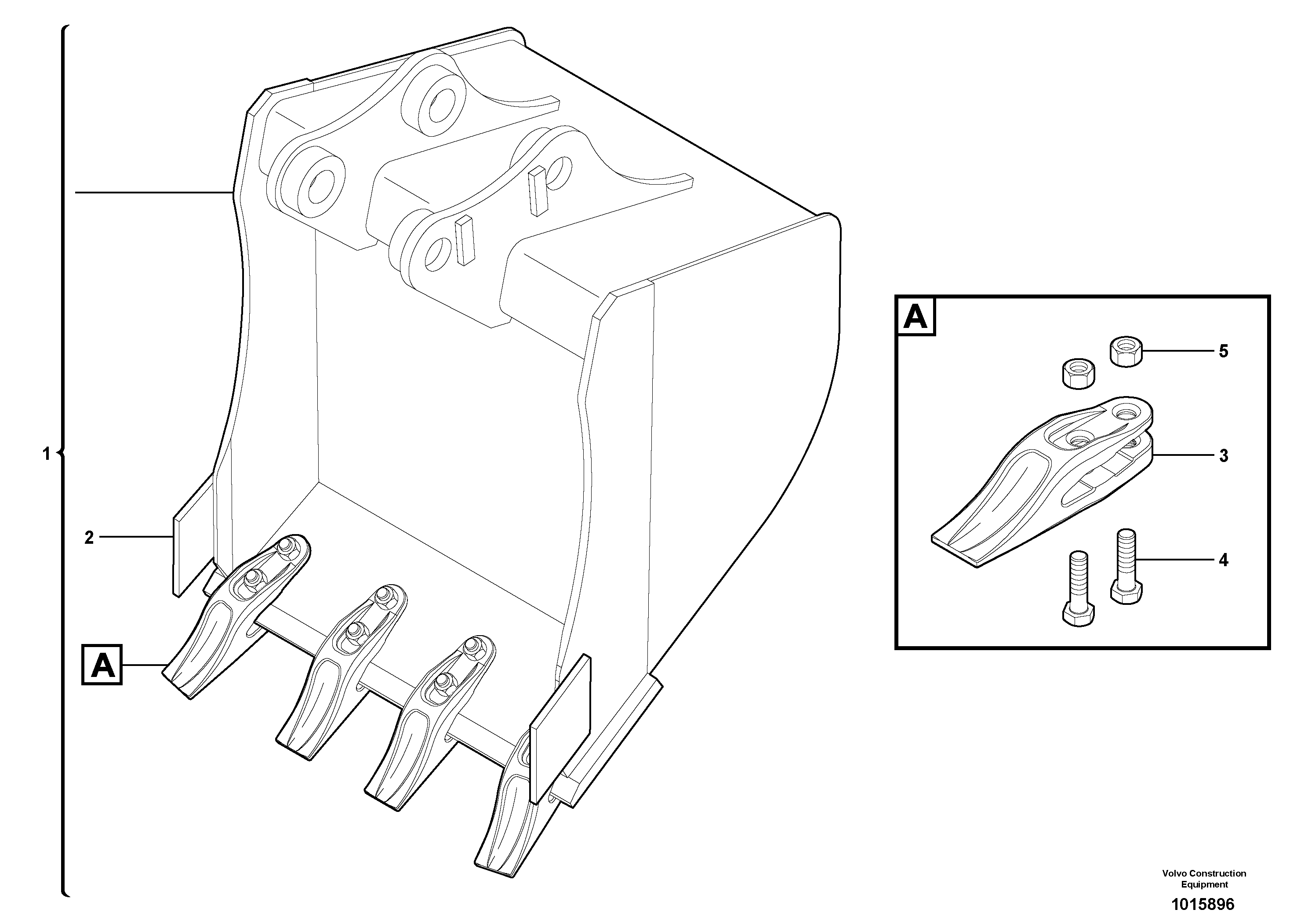 1

2

A

A

5

3

4

Volvo Construction Equipment

1015896