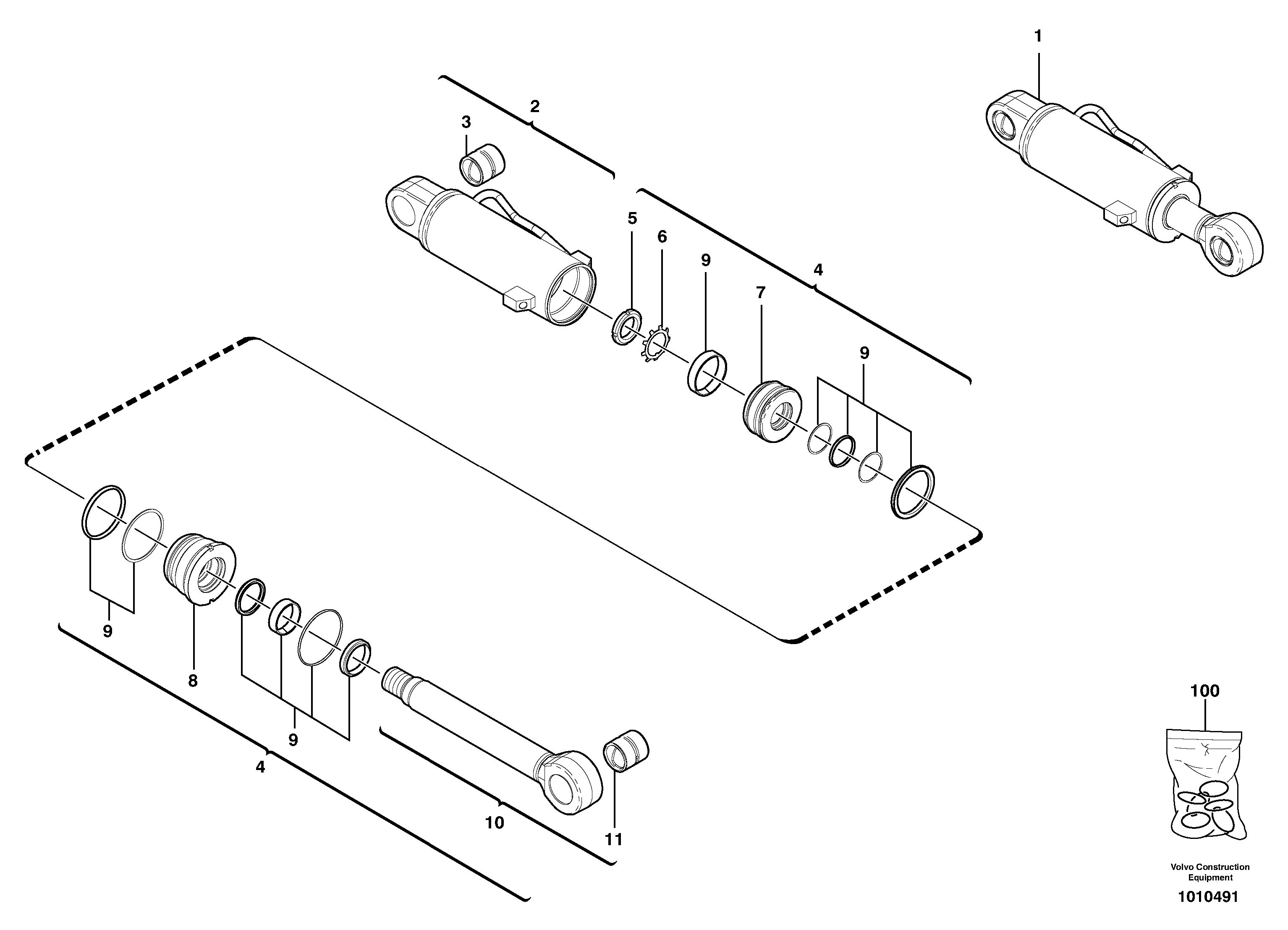 1
2
3
5
6
9
4
7
9
9
8
9
4
10
11
100
Volvo Construction Equipment
1010491