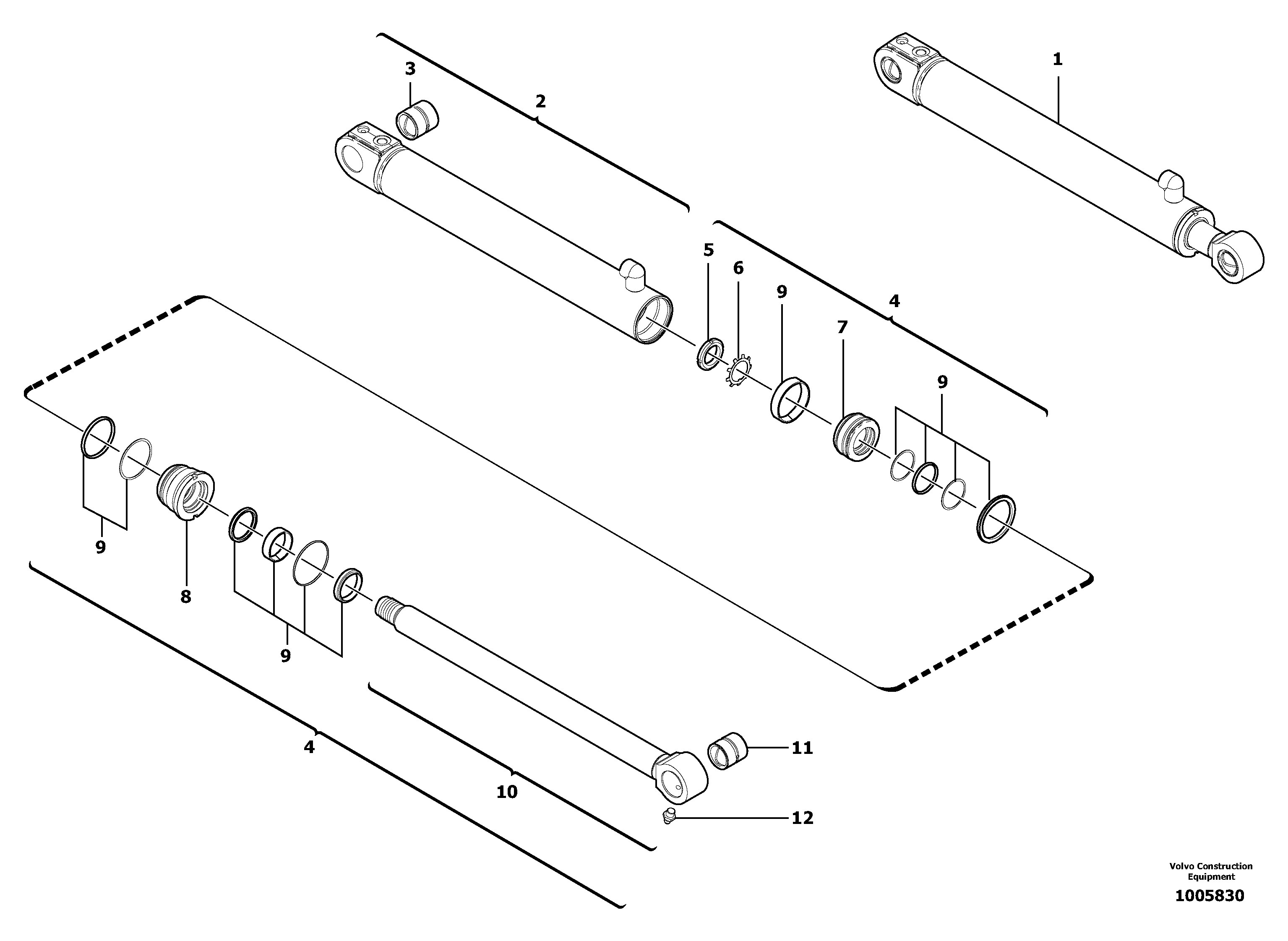 1

3

2

5

6

9

4

7

9

9

8

9

4

10

11

12

Volvo Construction Equipment

1005830