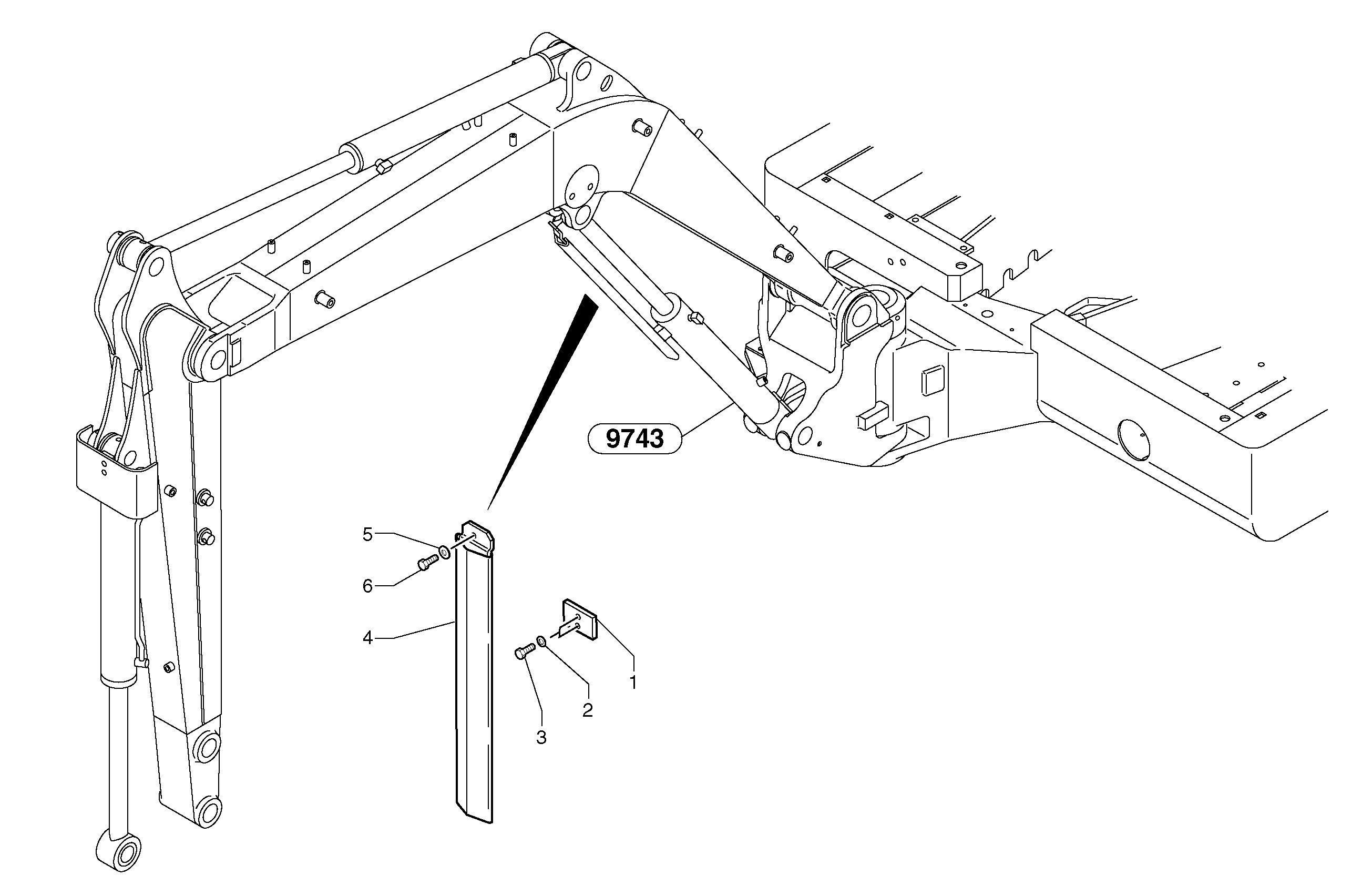 9743

5

6

4

1

2

3