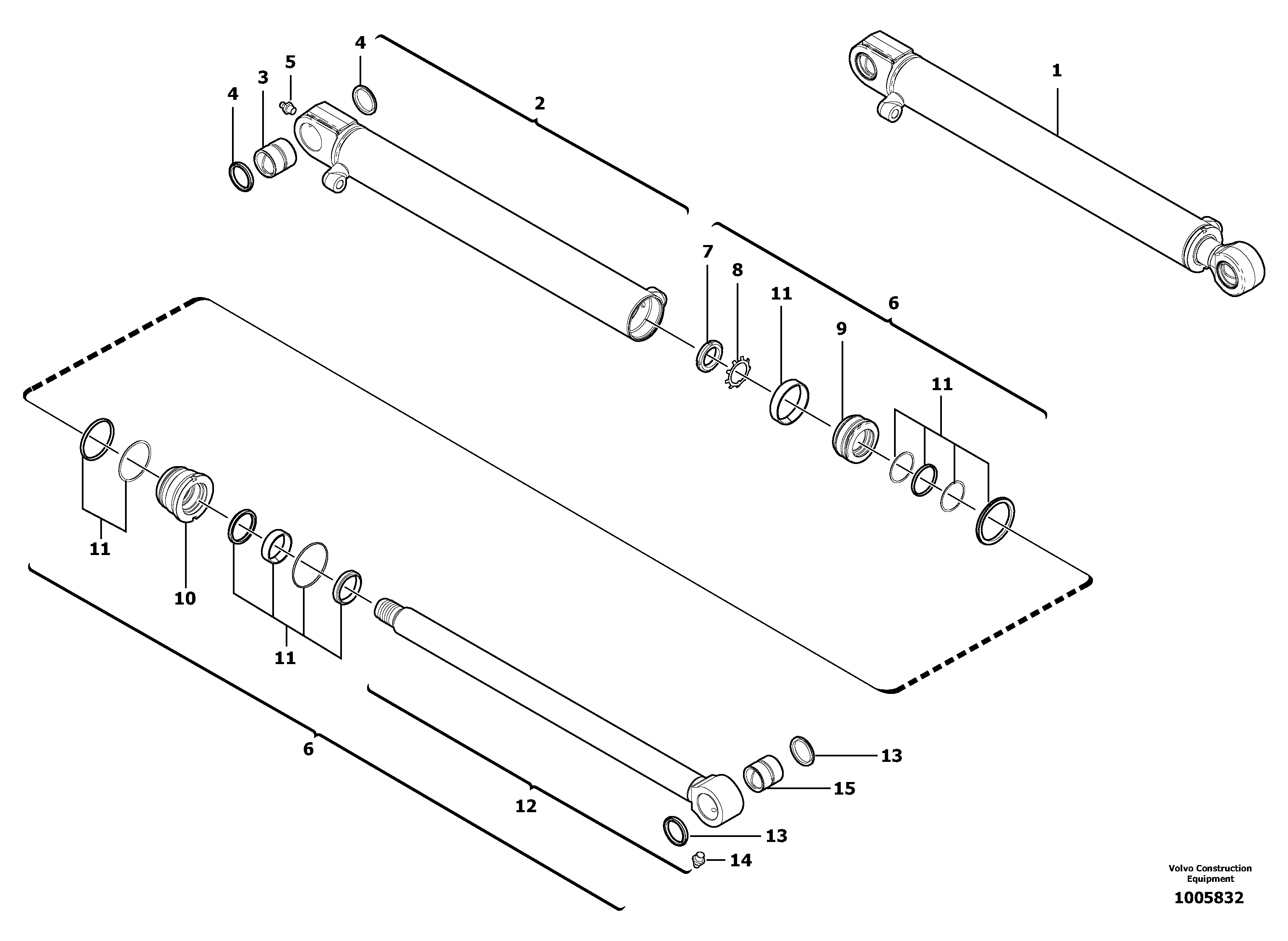 4
5
3
4
2
1
7
8
11
6
9
11
11
10
11
6
12
13
15
13
14
Volvo Construction Equipment
1005832