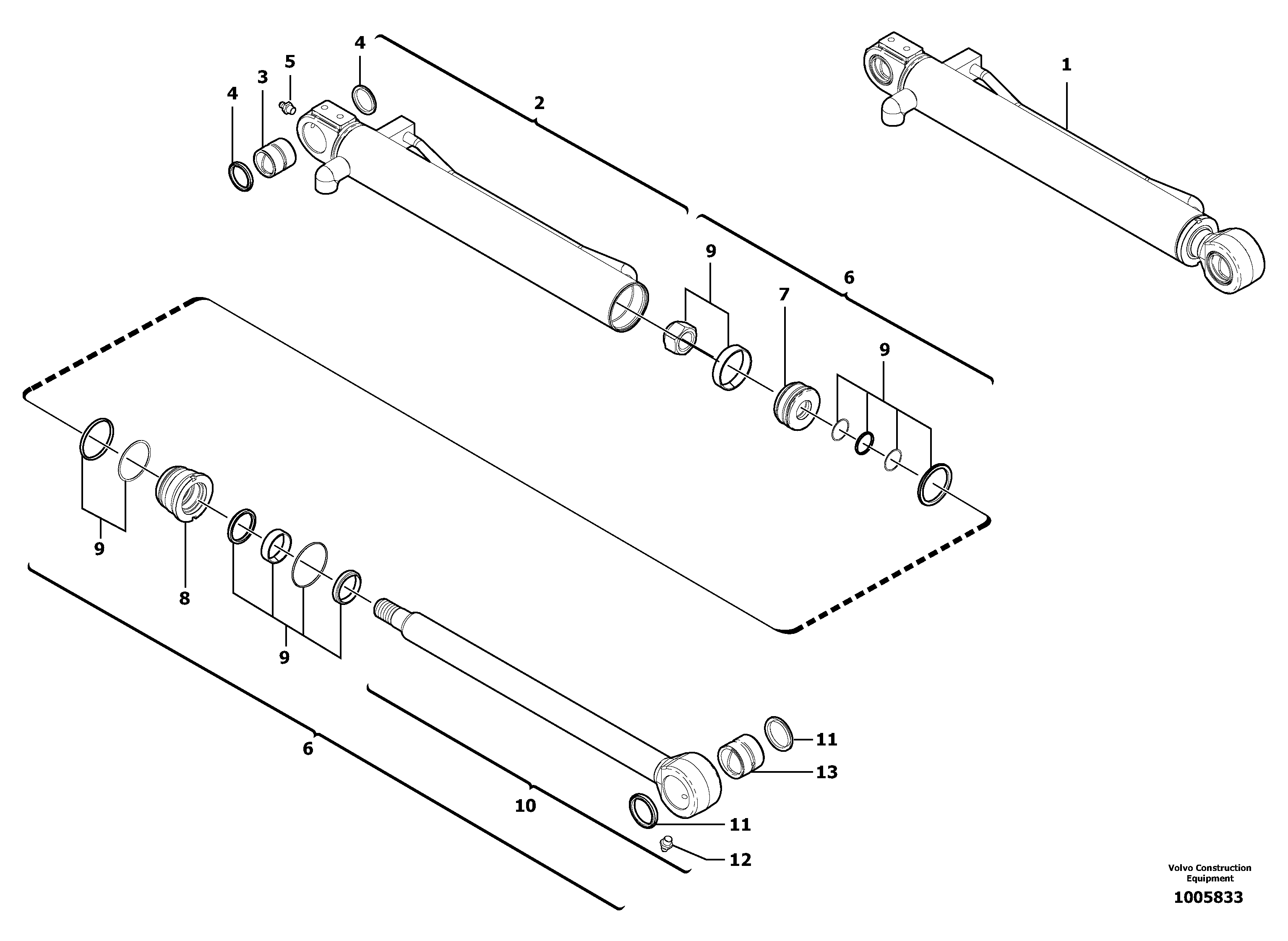 4
5
3
4
2
1
9
6
7
9
9
8
9
6
10
11
13
11
12
Volvo Construction Equipment
1005833