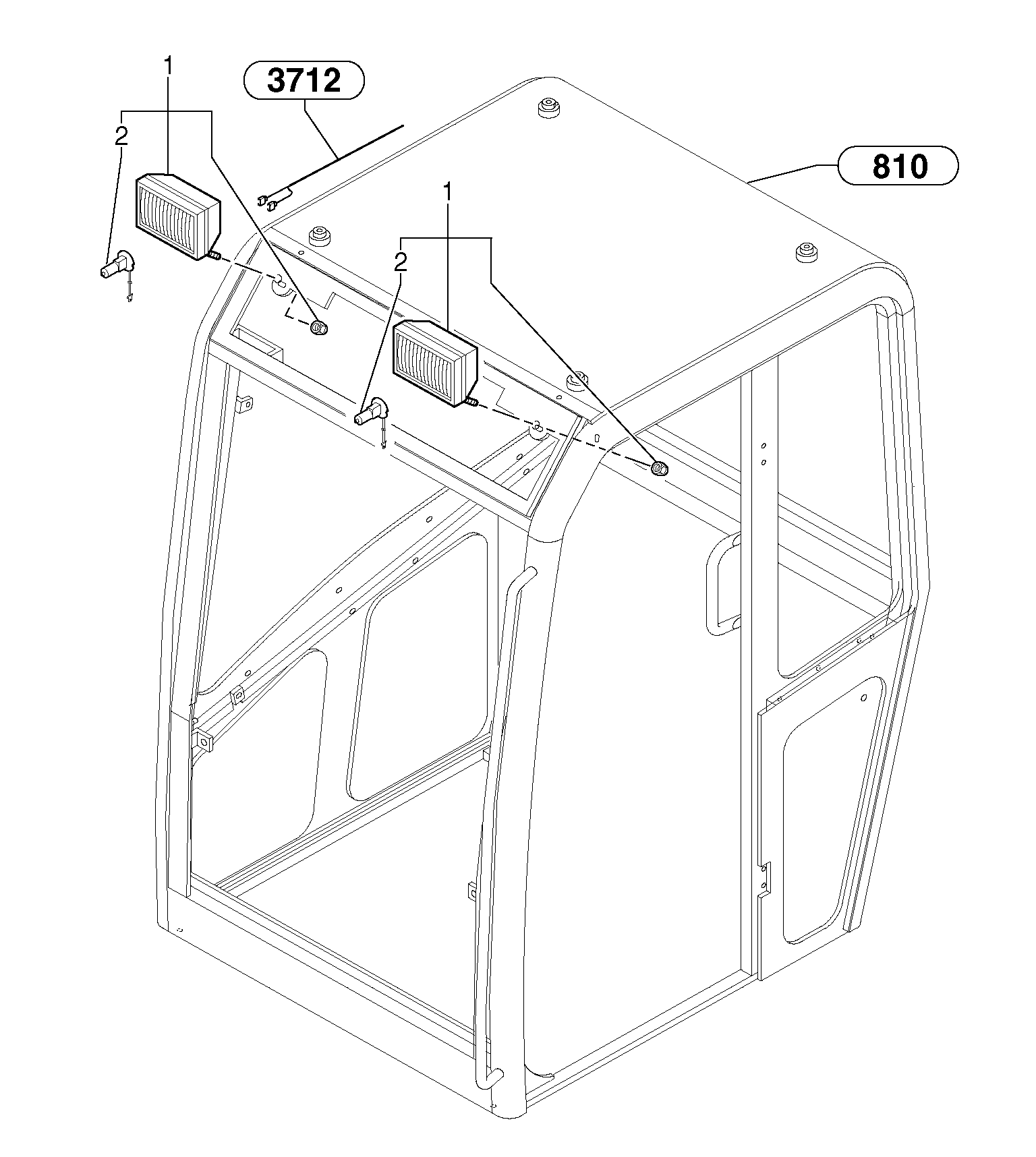 1
3712
2
810
1
2