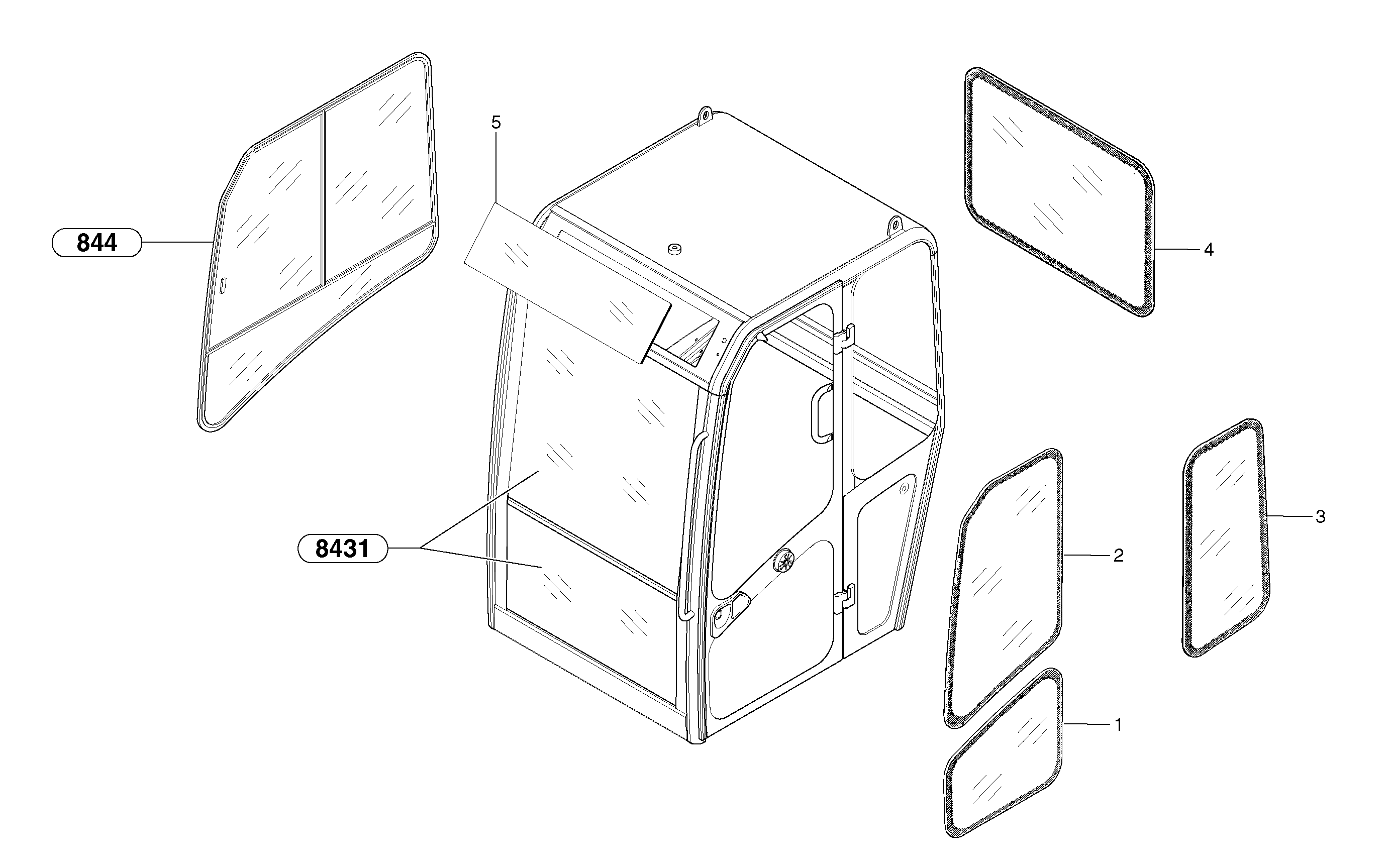 5

844

4

8431

3

2

1