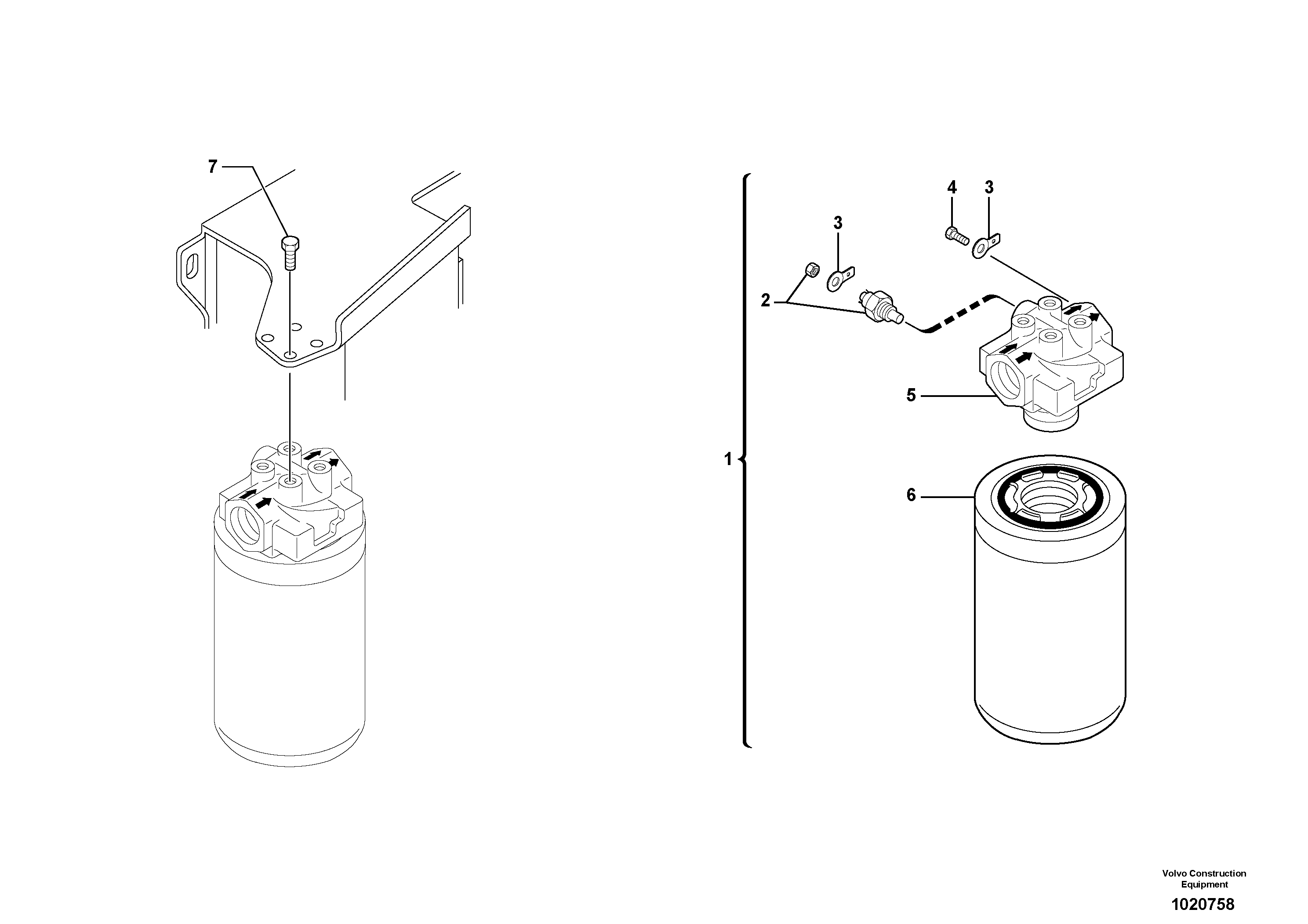 7

4
3
3
2
5
1
6

Volvo Construction Equipment

1020758