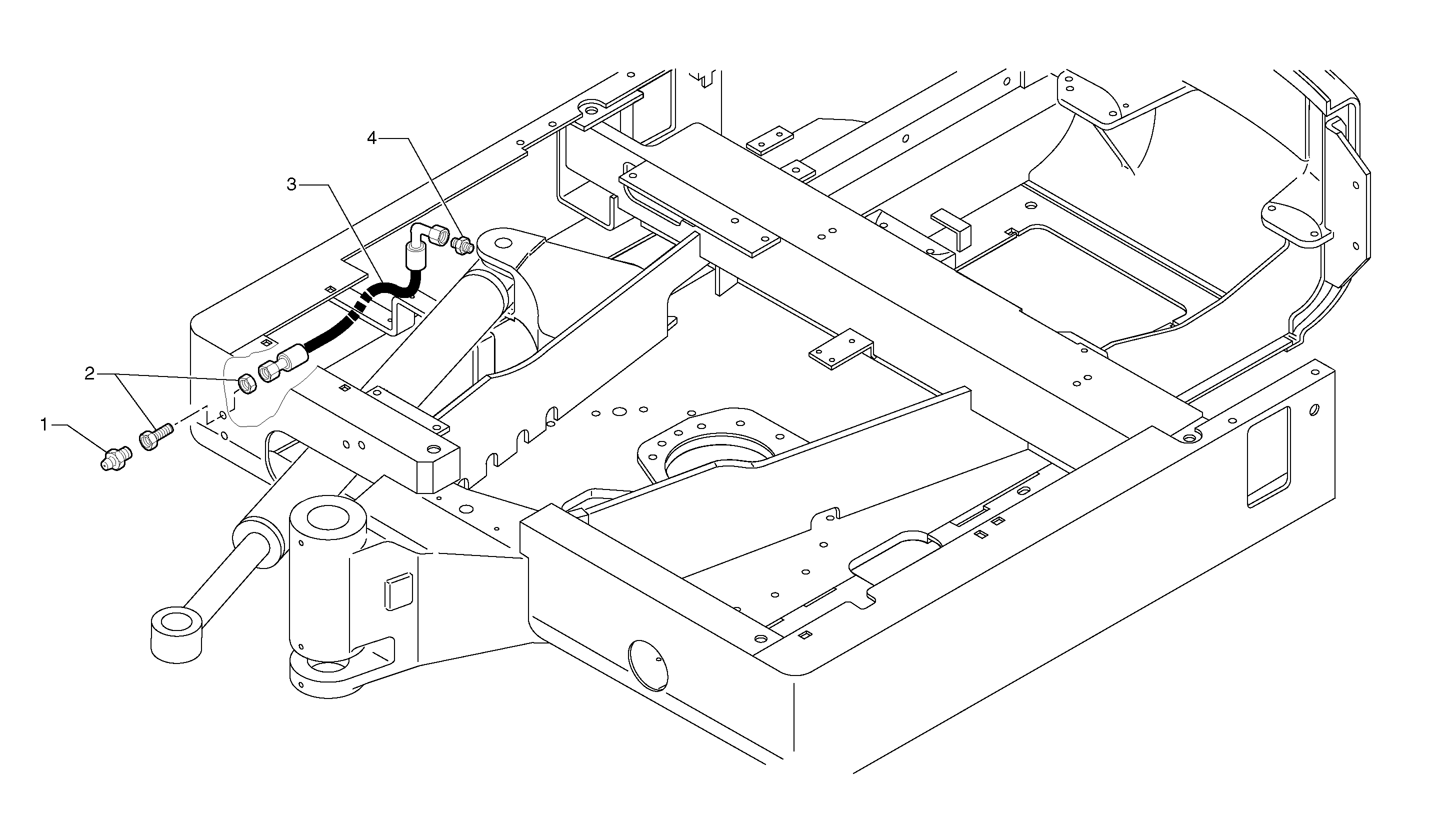 4
3
2
1