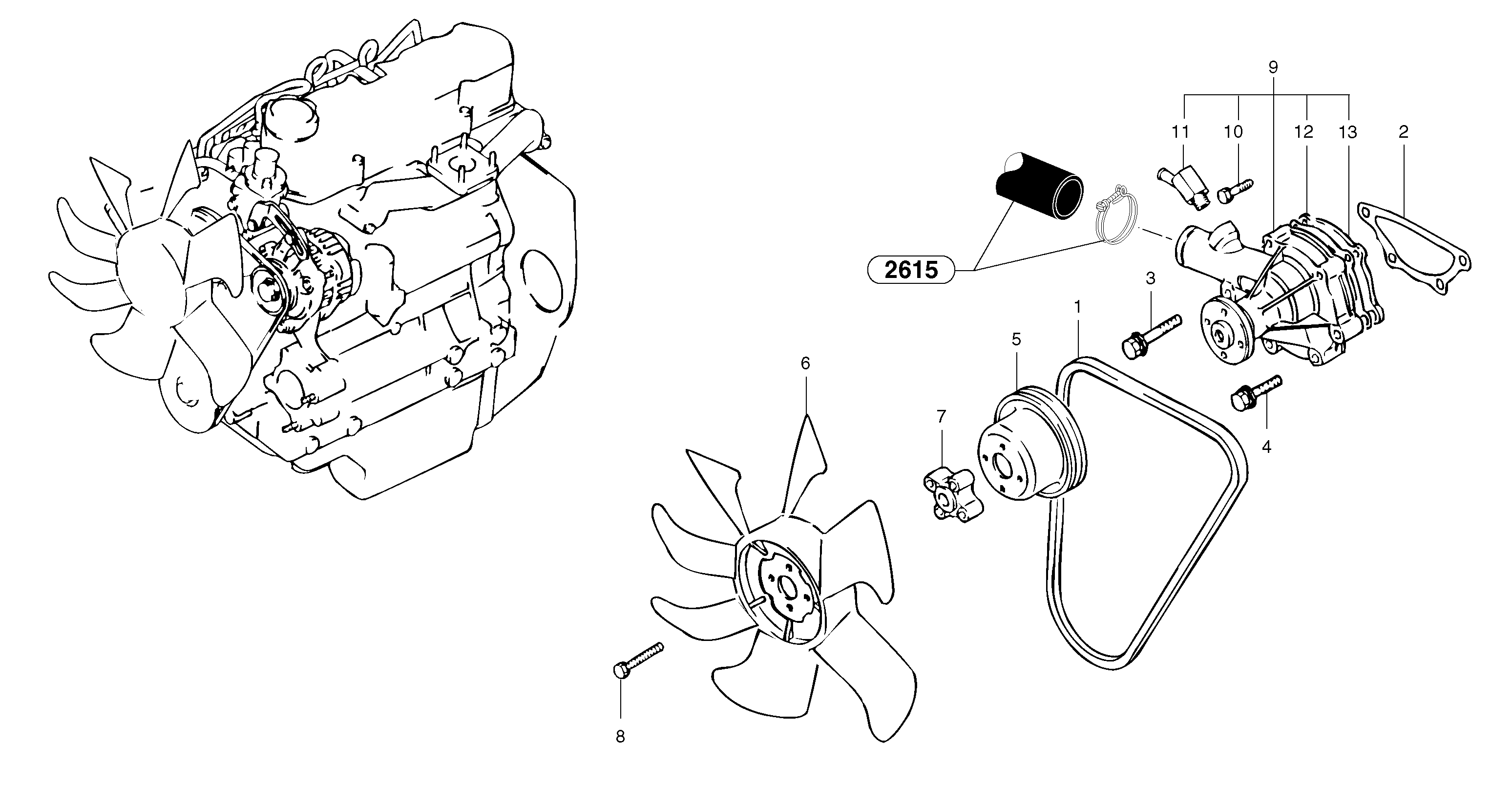 9

11 10 12 13 2

2615

3

1

5

6

7

4

8