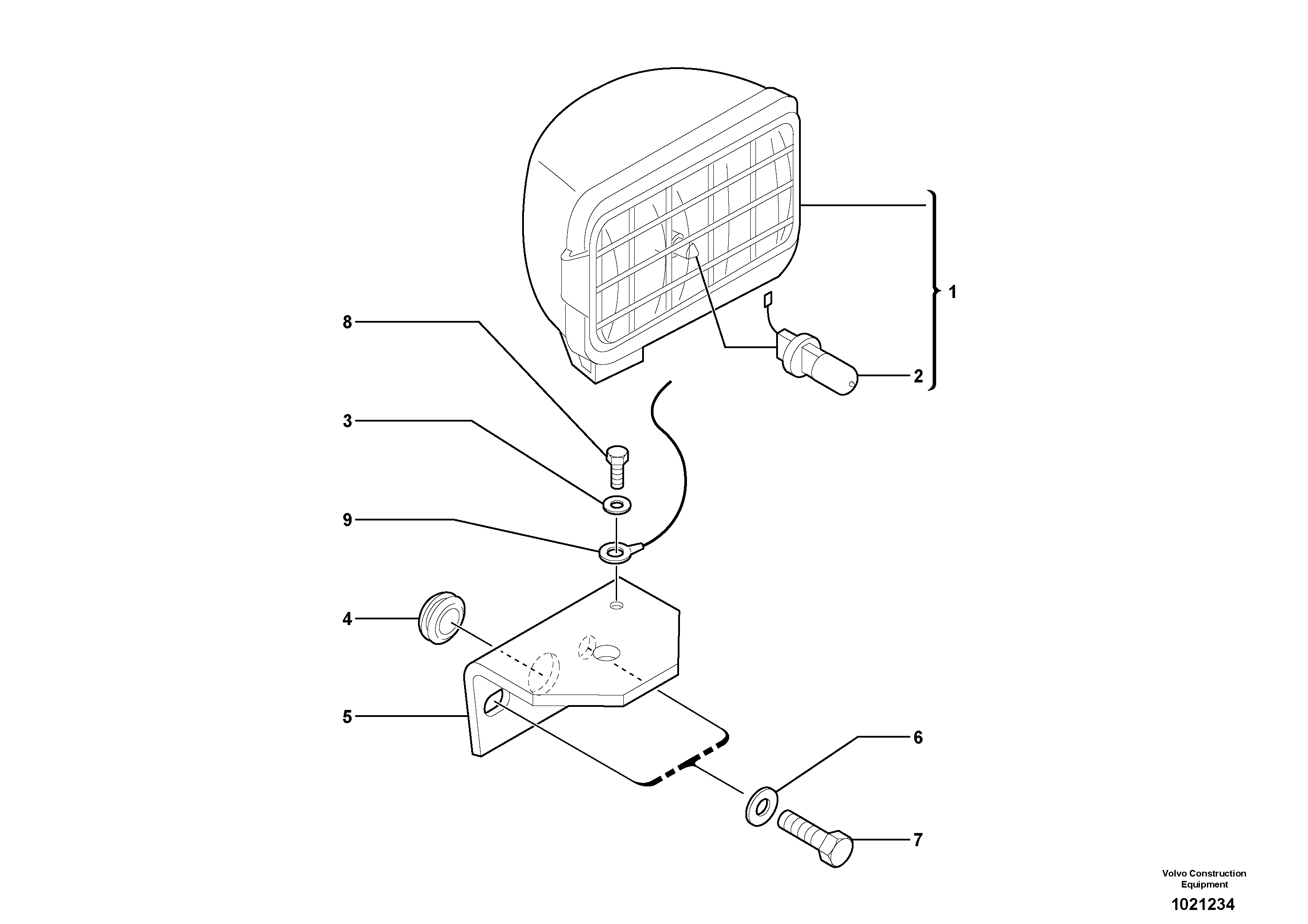 1
8
2
3
9
4
5
6
7
Volvo Construction Equipment
1021234