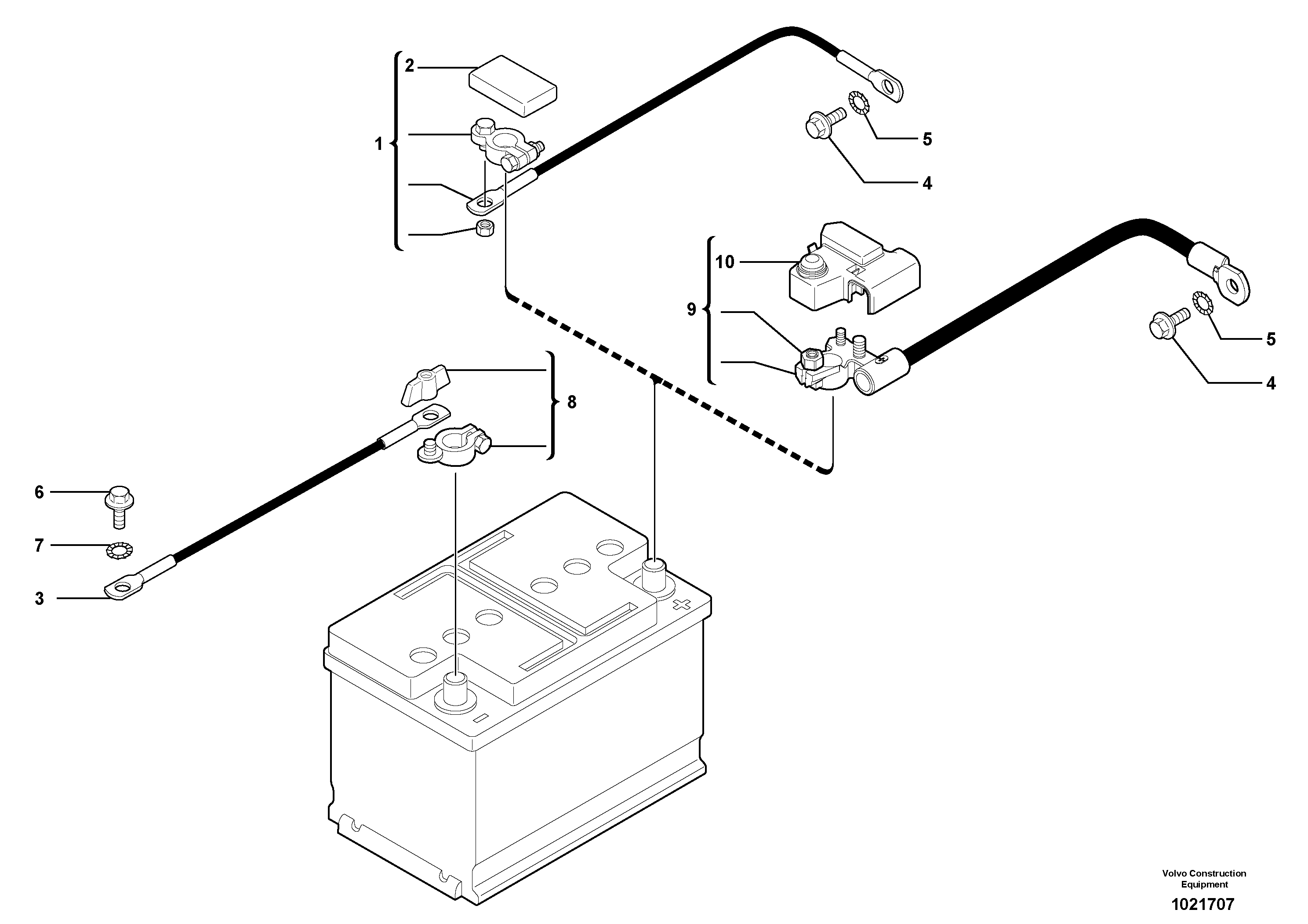 2
1
5
4
10
9
5
4
8
6
7
3
+
-
Volvo Construction Equipment
1021707