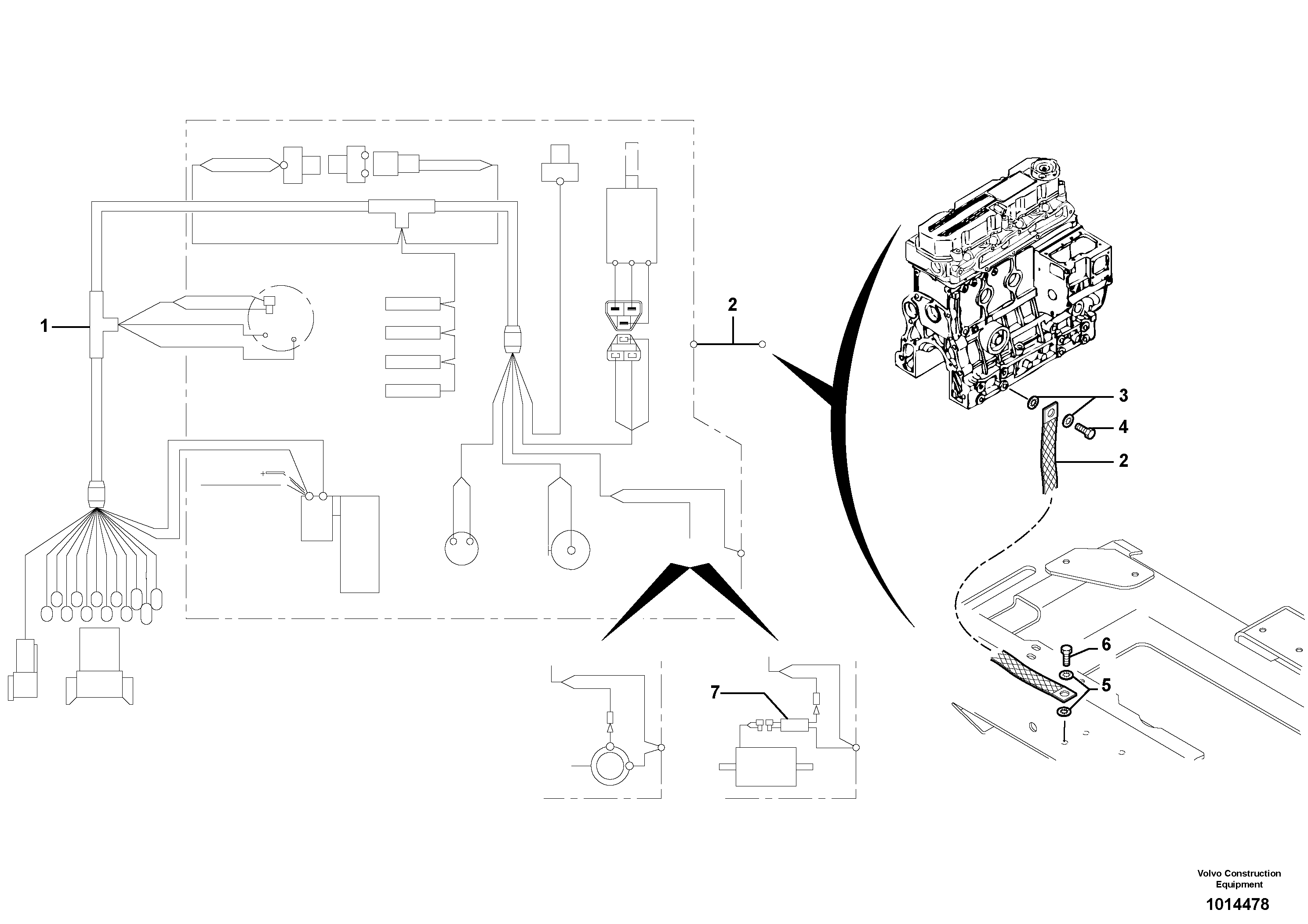 1

2

3

4

2

6

5

7

Volvo Construction Equipment

1014478