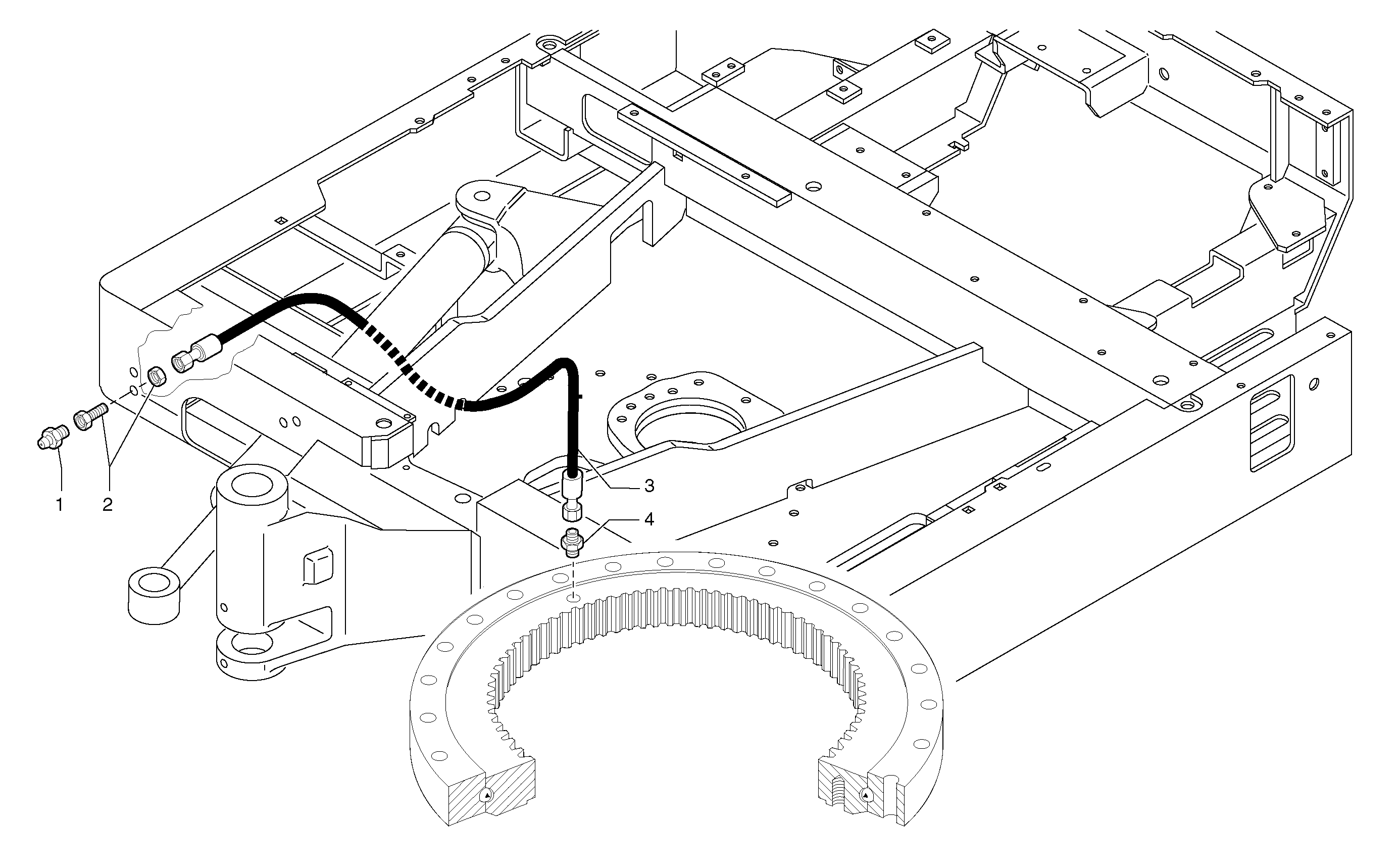 1
2
3
4