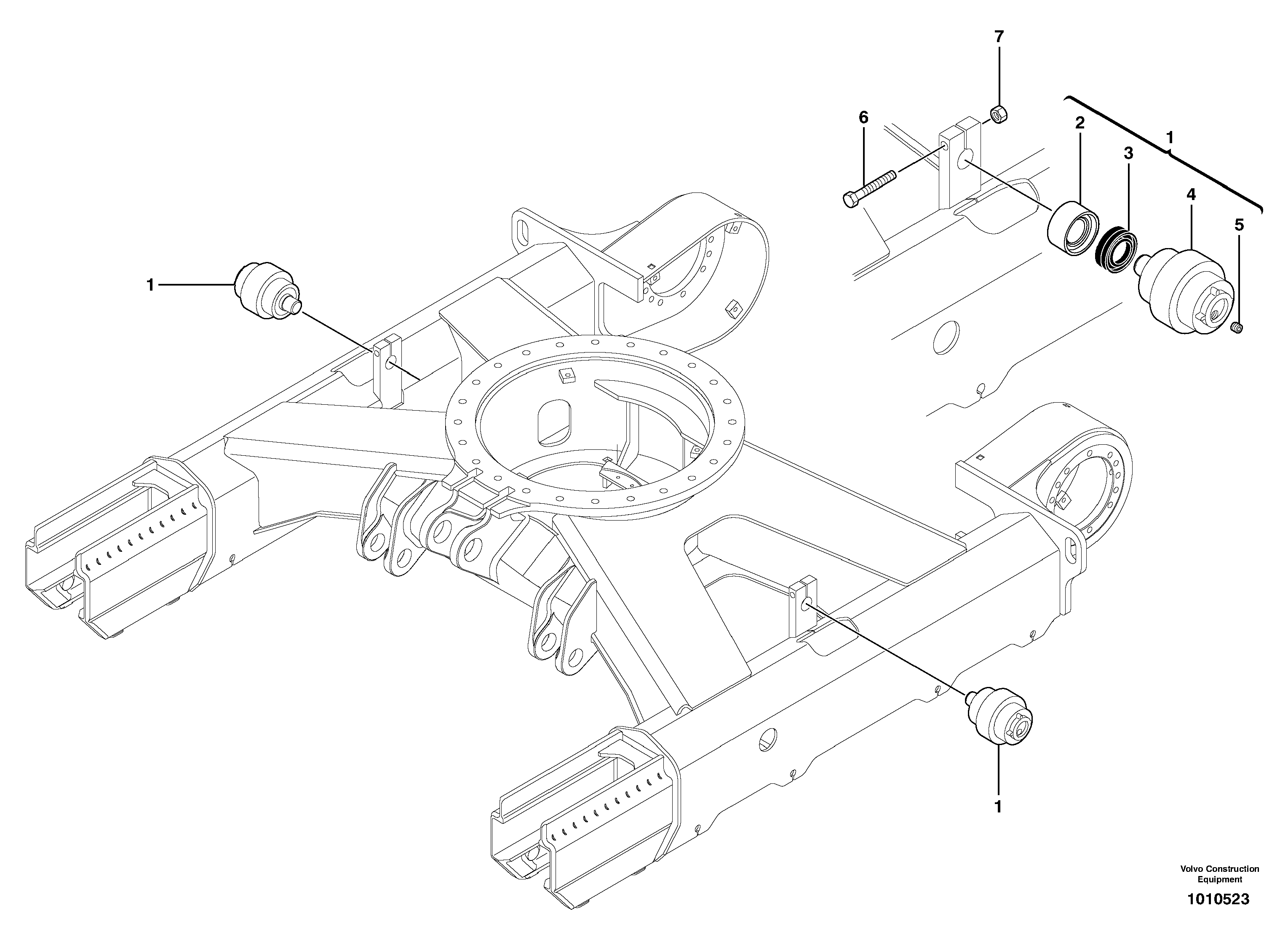 7
6
2
1
3
4
5
1
1

Volvo Construction Equipment
1010523