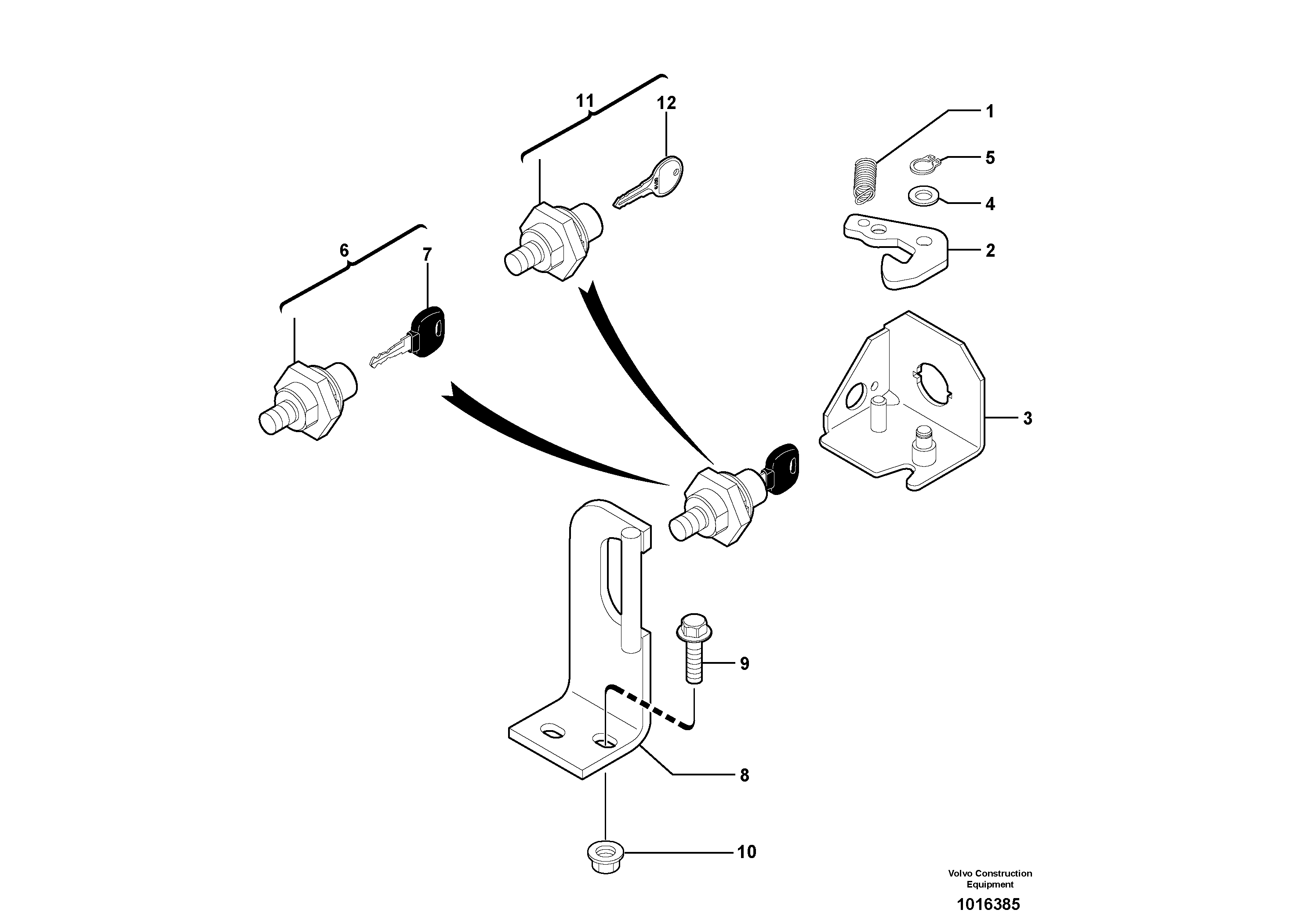 11
12
1
5
4
2
6
7
3
9
8
10
Volvo Construction Equipment
1016385