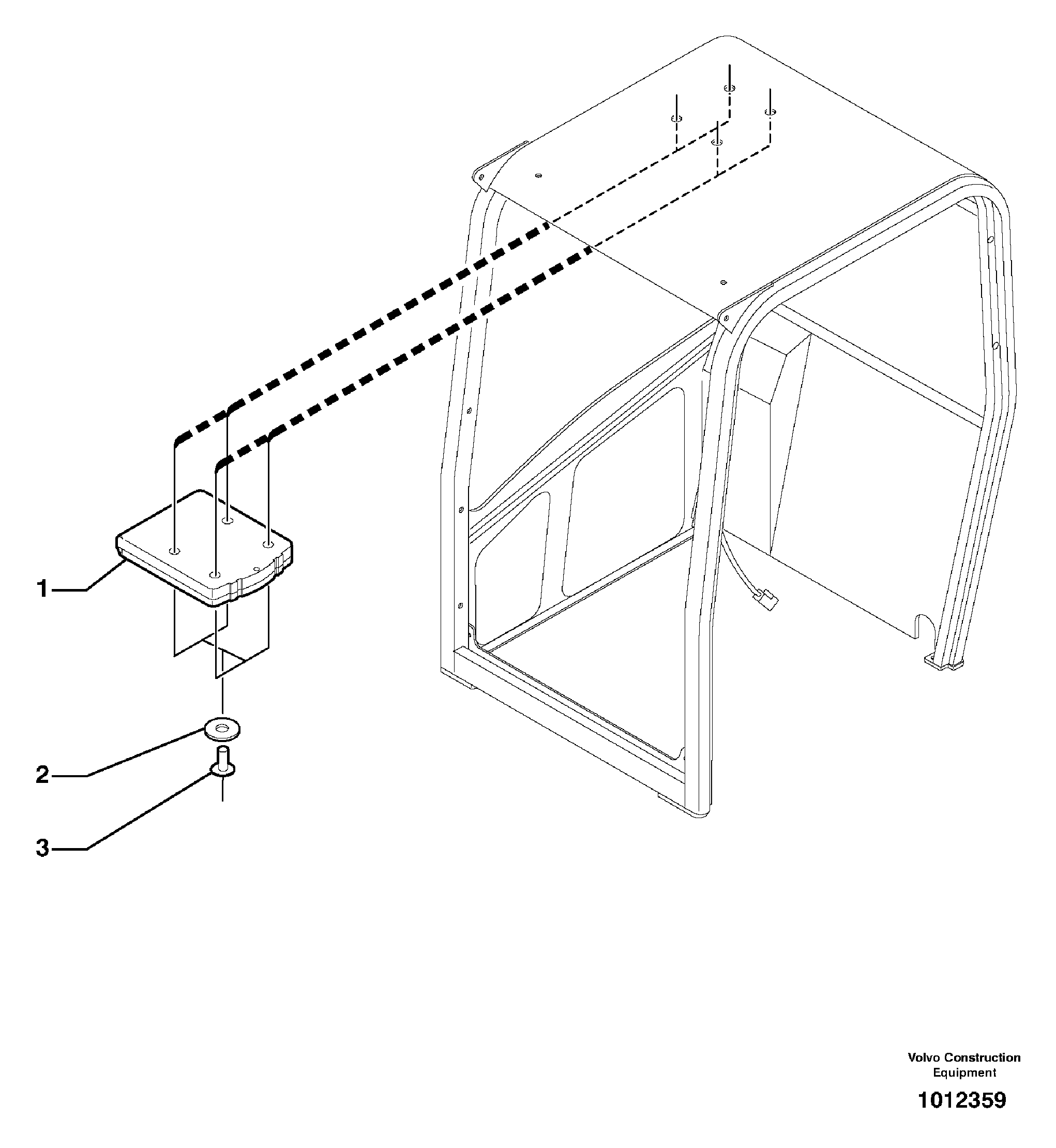 1
2
3
Volvo Construction Equipment
1012359