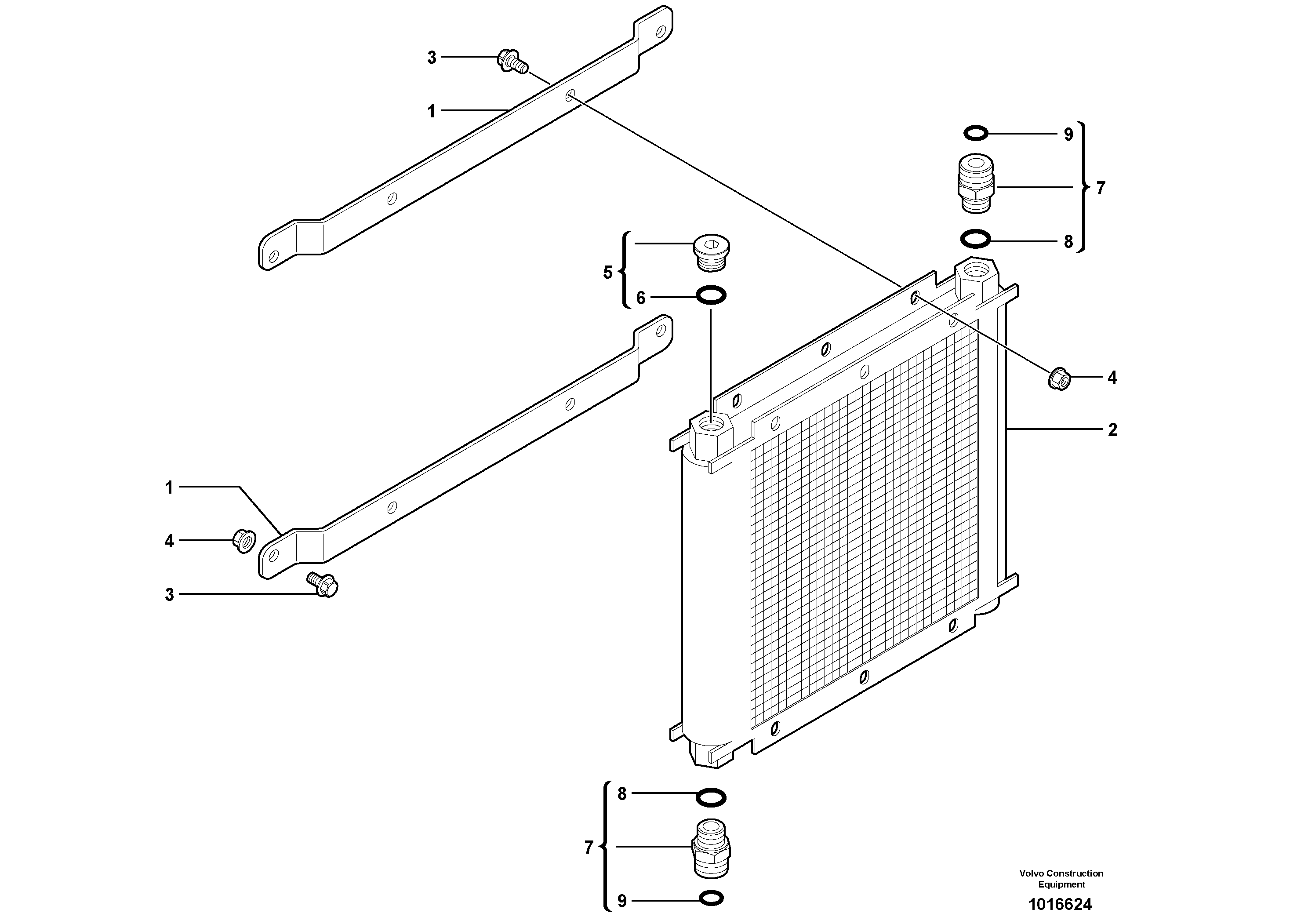 3
1
9
7
8
5
6
4
2
1
4
3
8
7
9
Volvo Construction Equipment
1016624