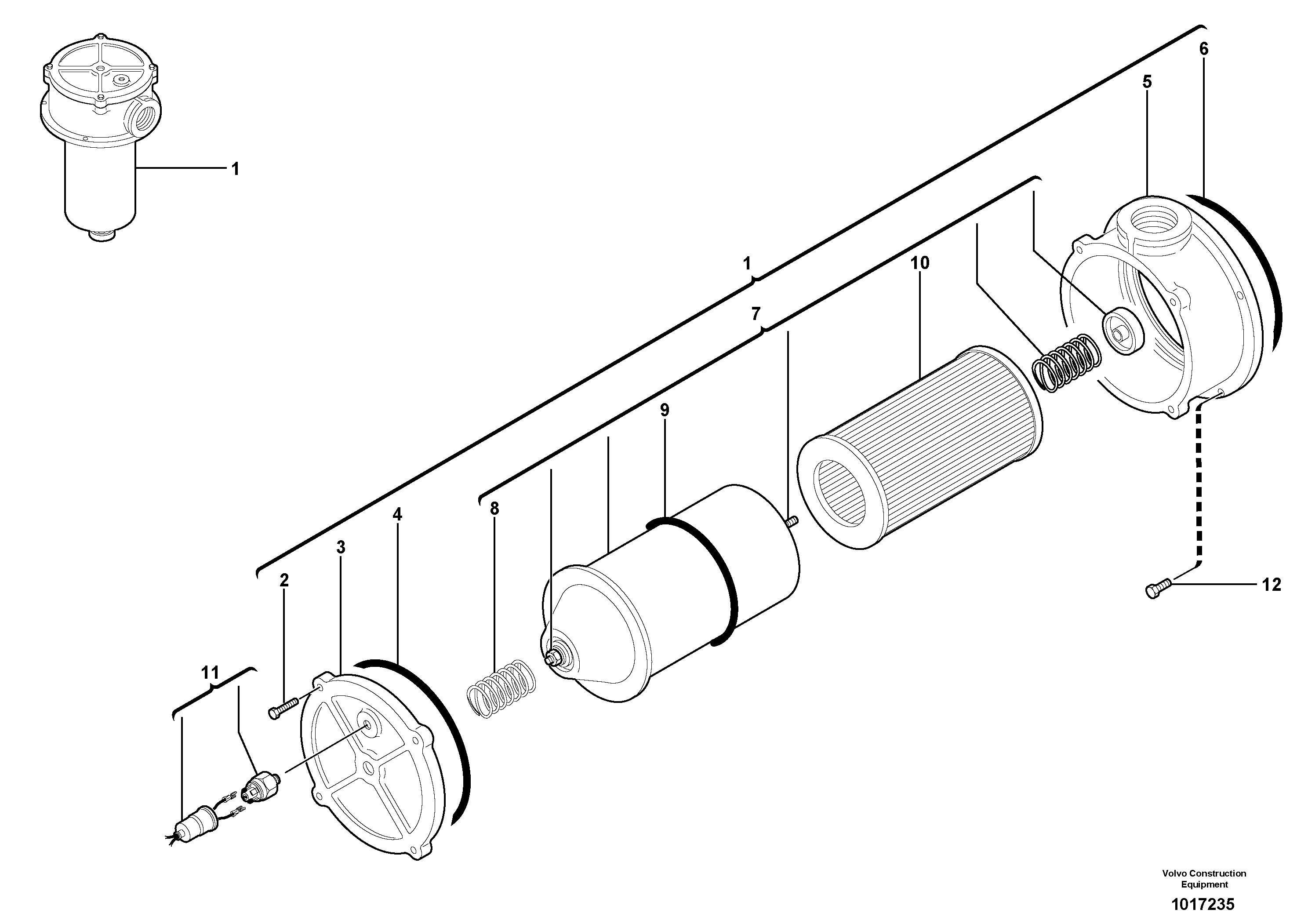 1

6

5

1

10

7

9

8

4

3

2

11

12

Volvo Construction Equipment

1017235