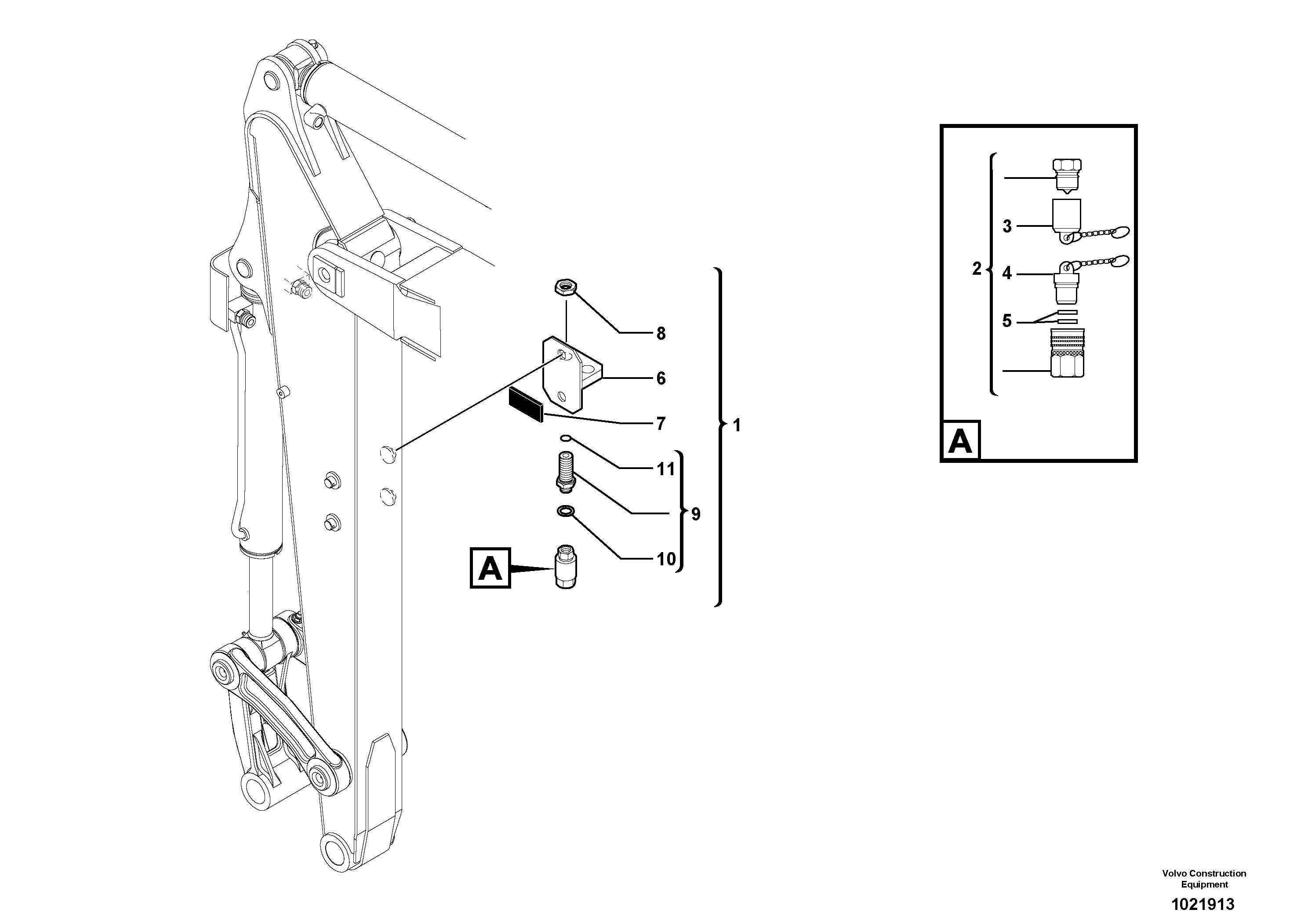 8
6
7
1
11
9
10
A

3
2
4
5
A

Volvo Construction Equipment
1021913