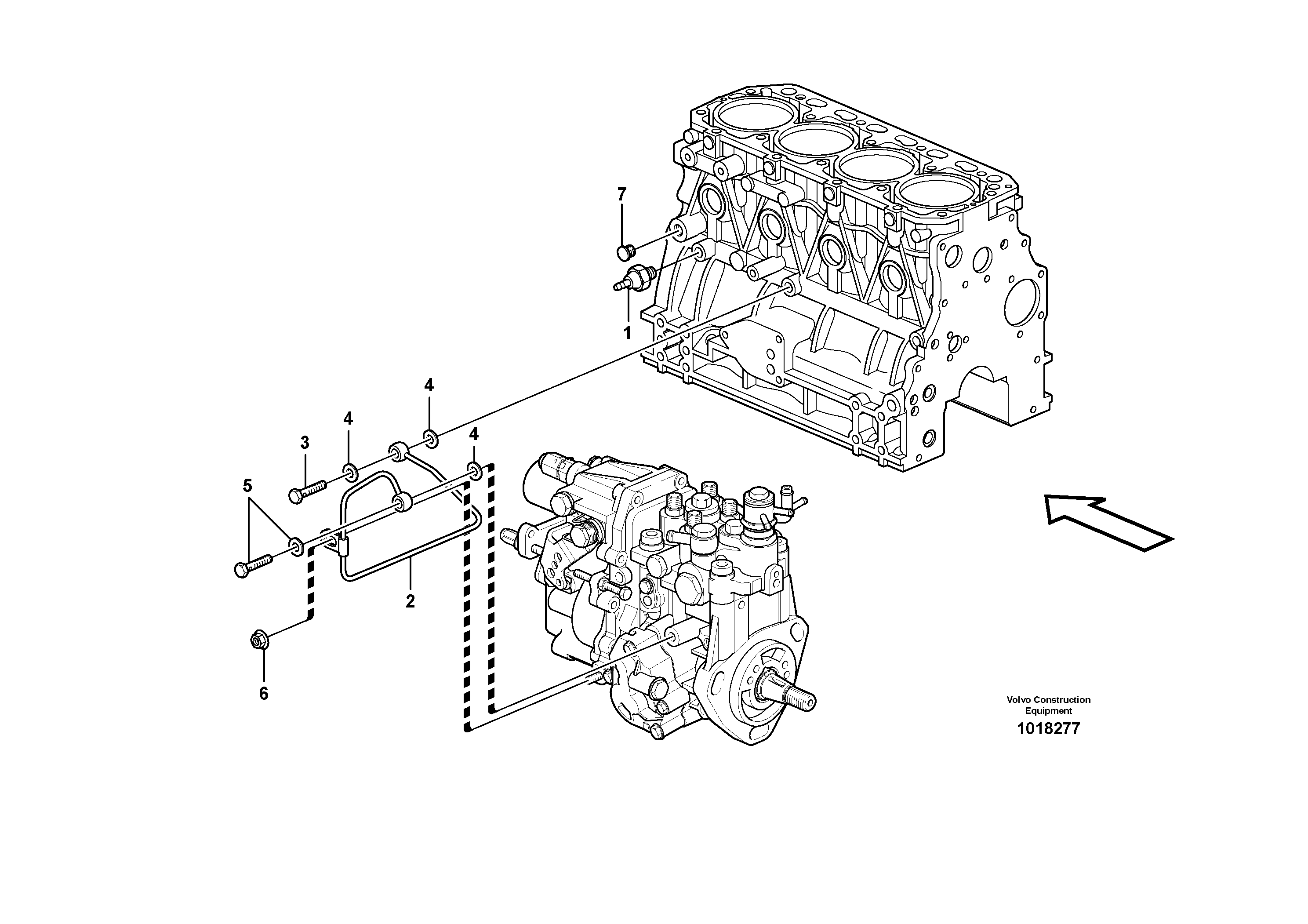 7
1
4
4
3
4
5
2
6
Volvo Construction Equipment
1018277