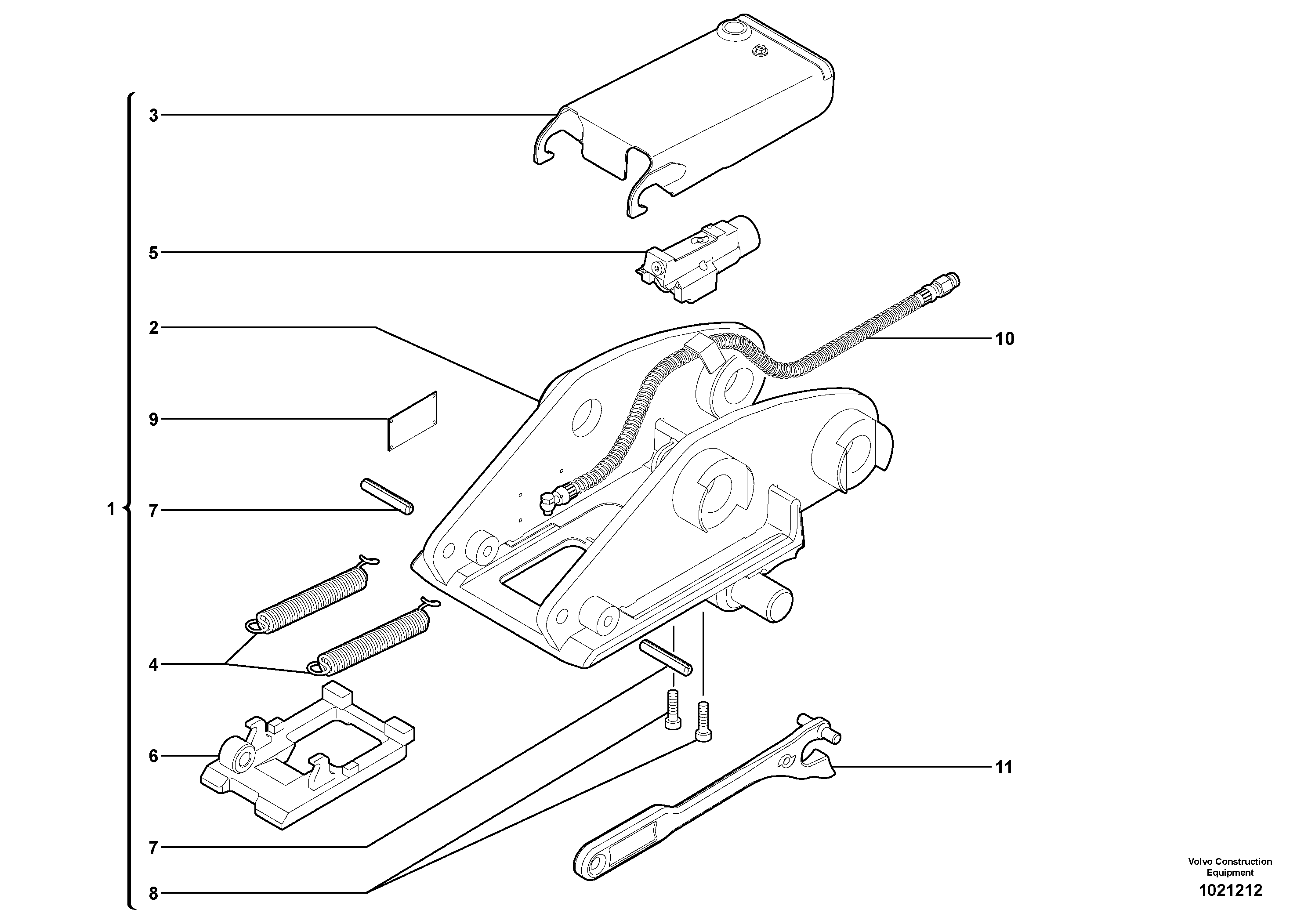 3

5

2

10

9

1

7

4

6

11

7

8

Volvo Construction Equipment

1021212