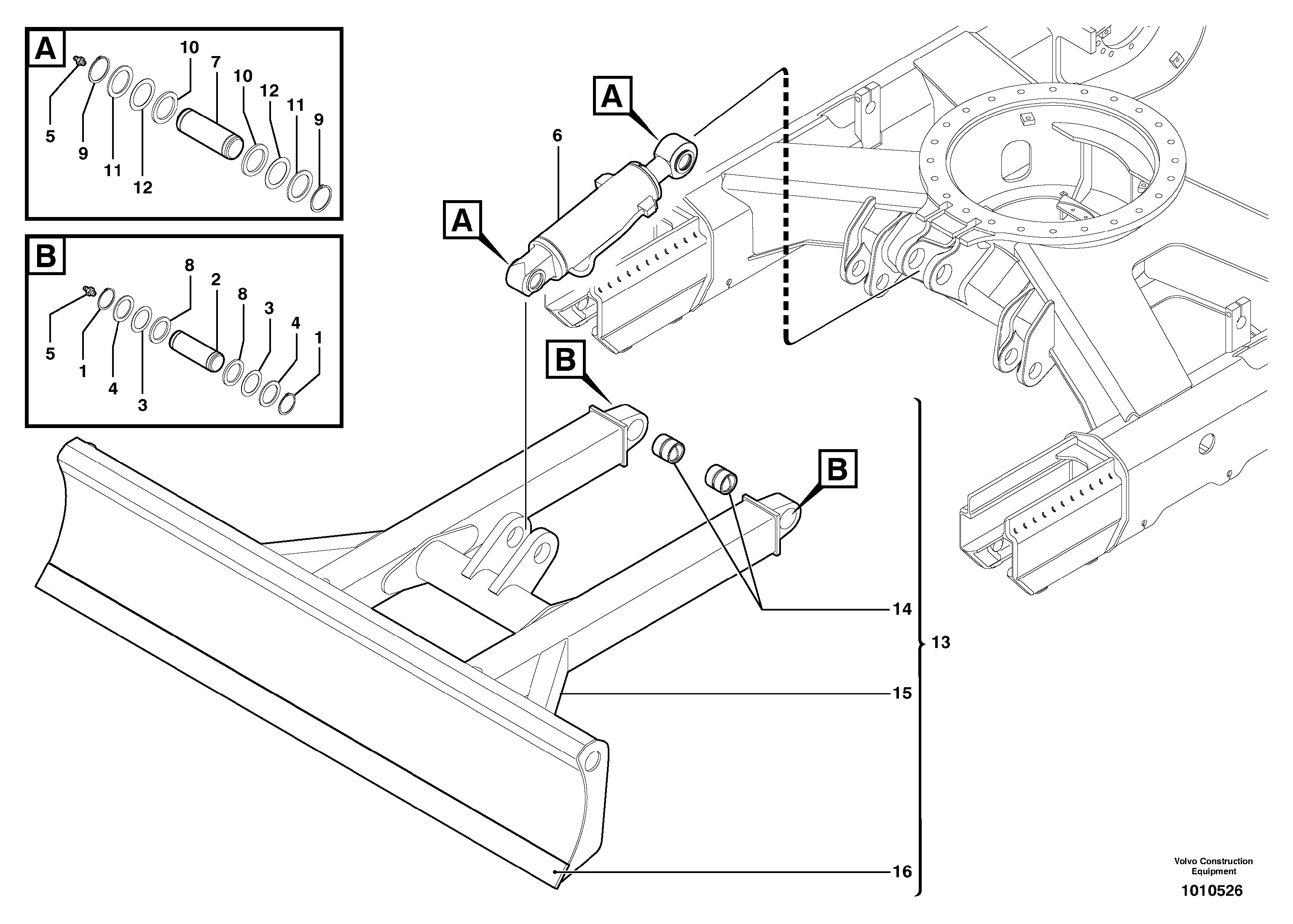 A

10
7
10
12
11
9
5
9
11
12

B

8
2
8
3
4
1
5
1
4
3

A
6
A
B
B
14
13
15
16

Volvo Construction Equipment
1010526