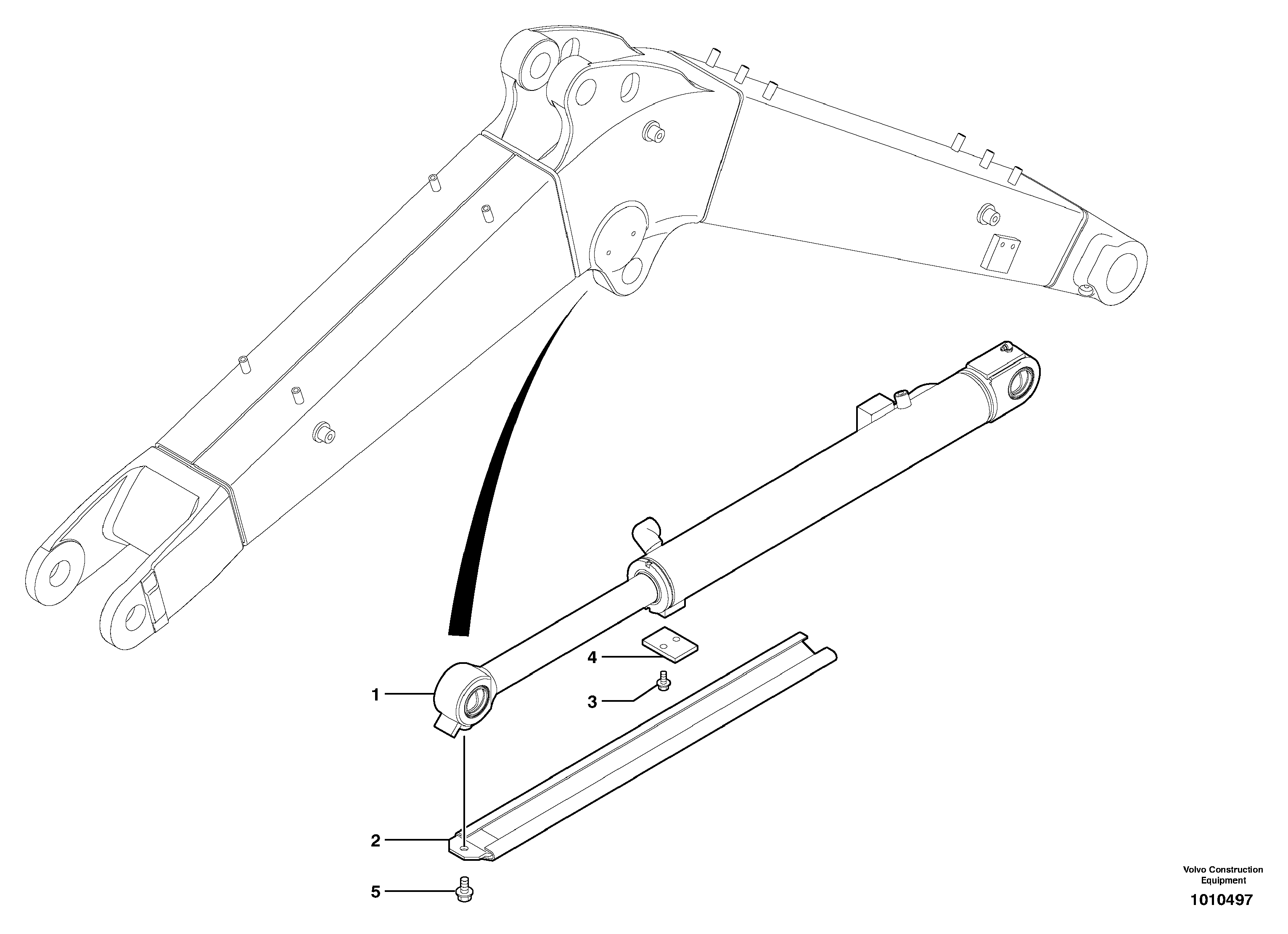 4
1
3
2
5
Volvo Construction Equipment
1010497