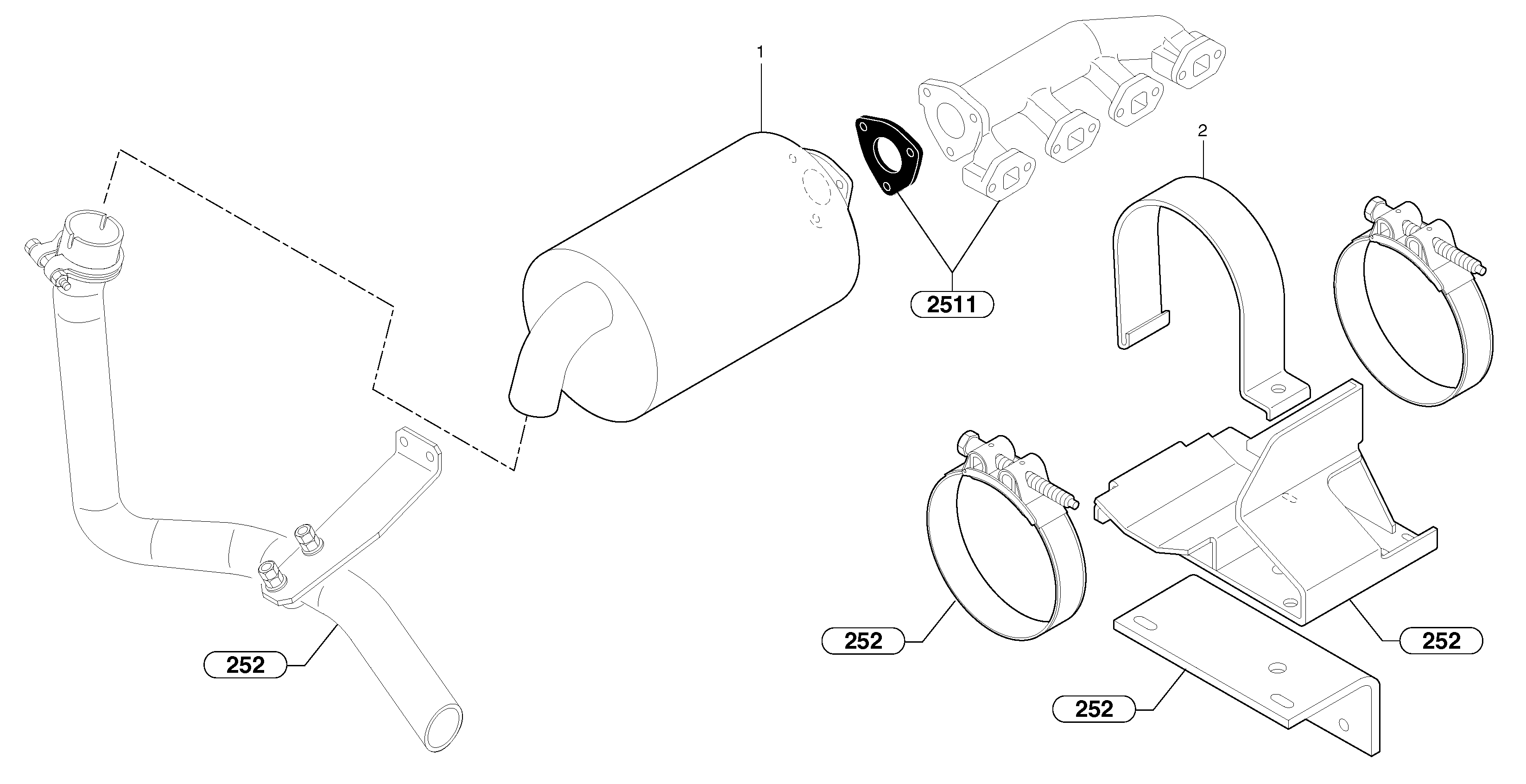 1

2

2511

252

252

252

252