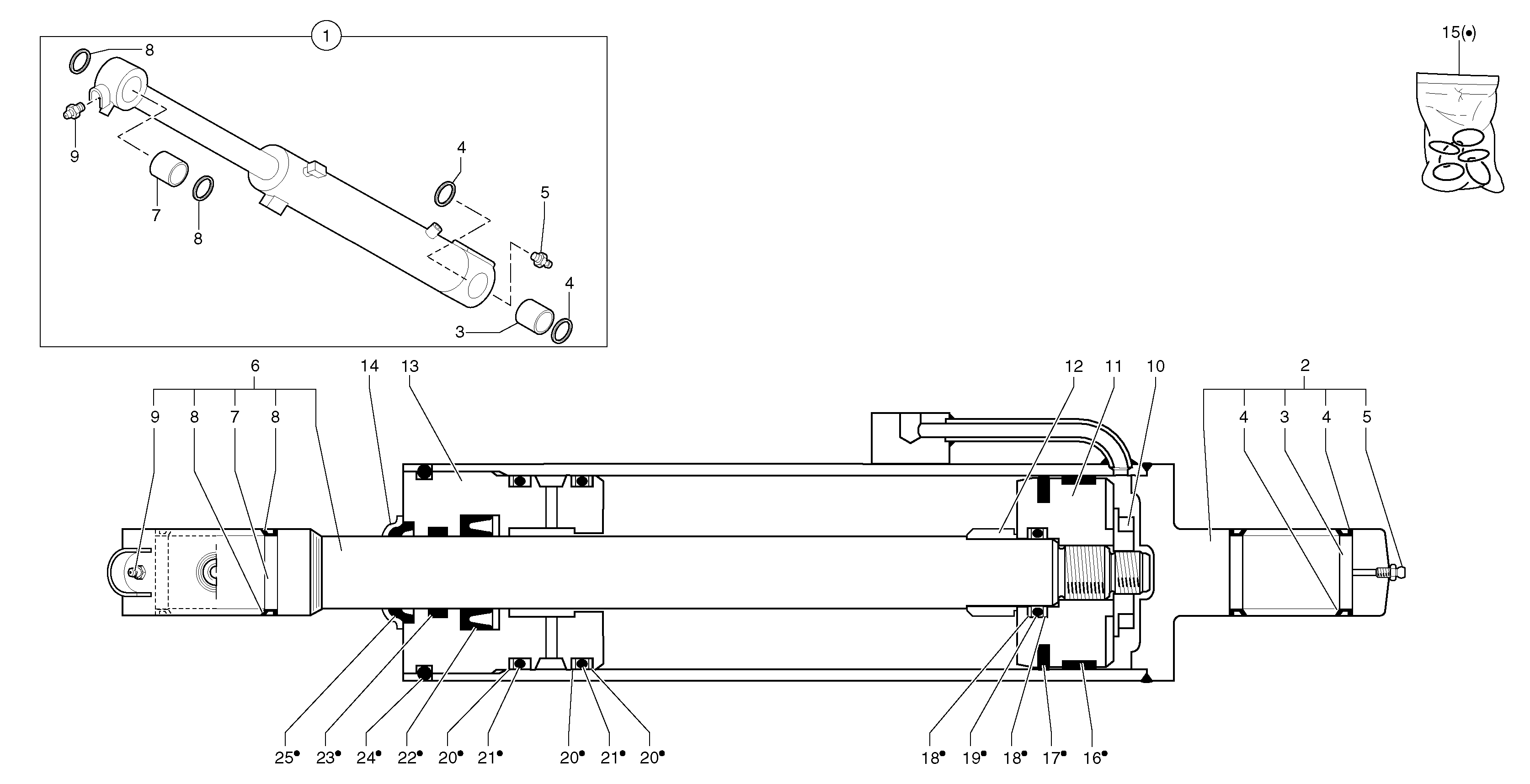 1
8
9
7
8
4
5
4
3
15(•)
6
9 8 7 8
14 13
12 11 10
2
4 3 4 5
25• 23• 24• 22• 20• 21• 20• 21• 20•
18• 19• 18• 17• 16•