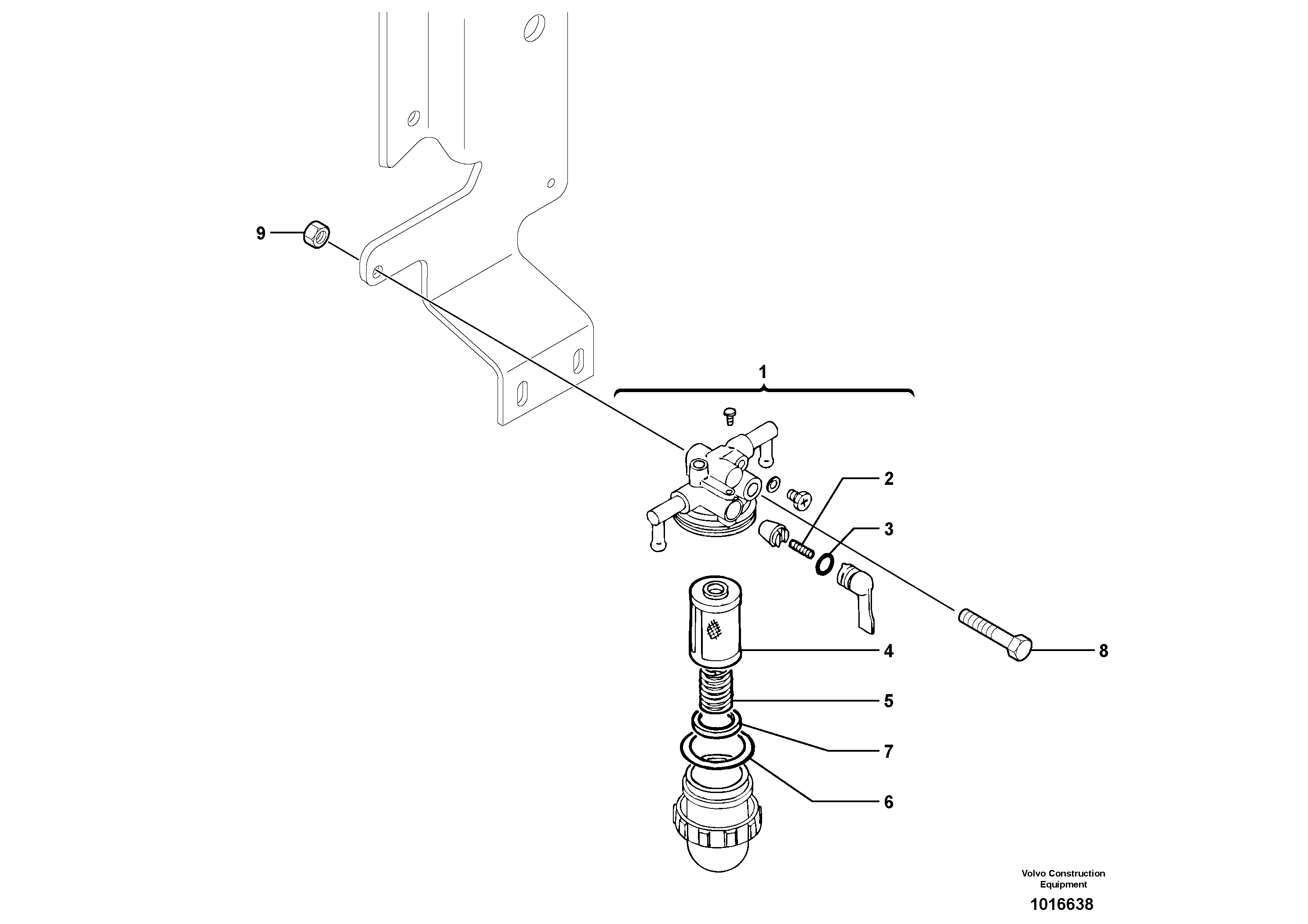 9

1

2

3

4

8

5

7

6

Volvo Construction Equipment

1016638