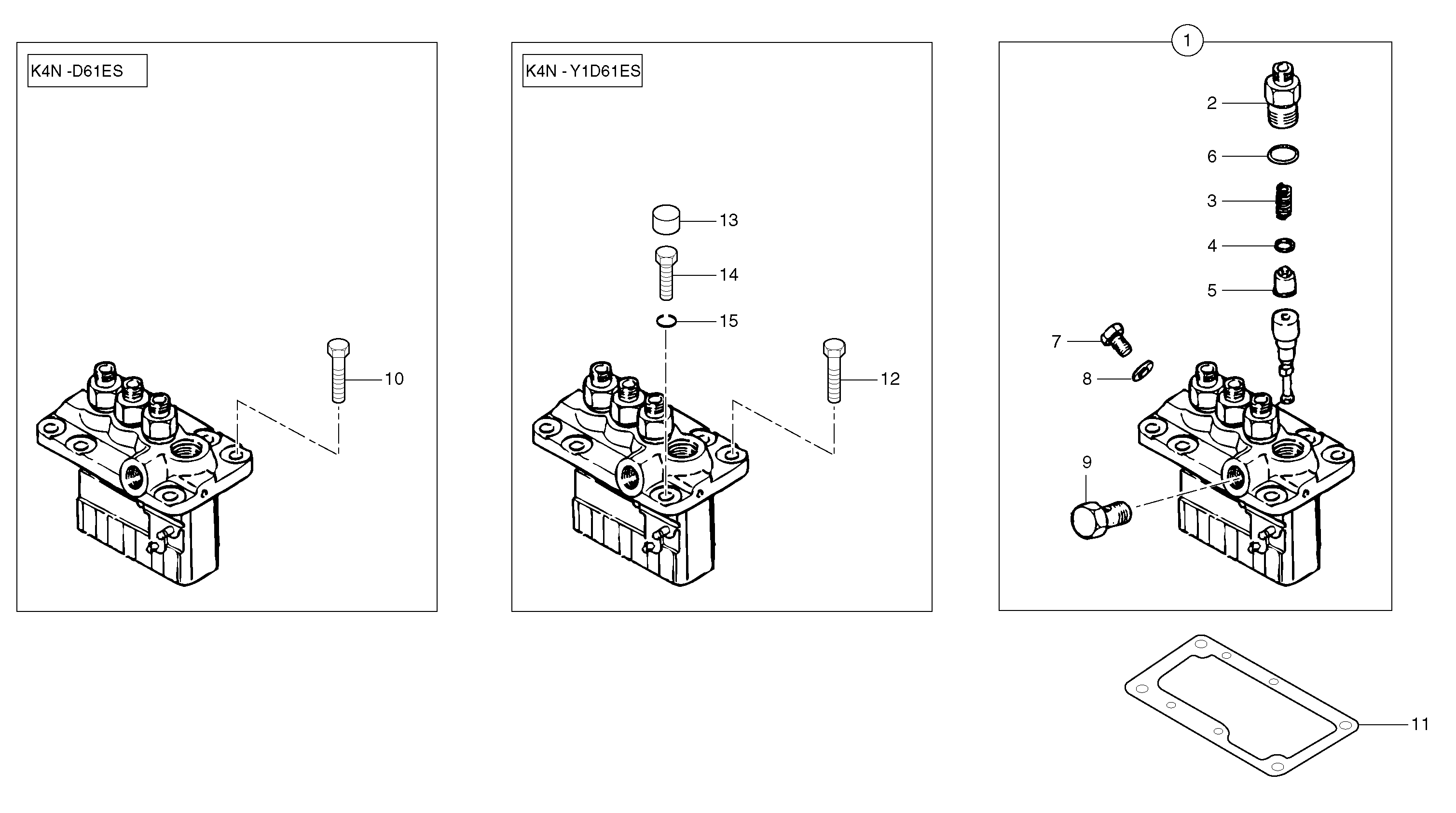 K4N -D61ES

10

K4N - Y1D61ES

13

14

15

12

1

2

6

3

4

5

7

8

9

11