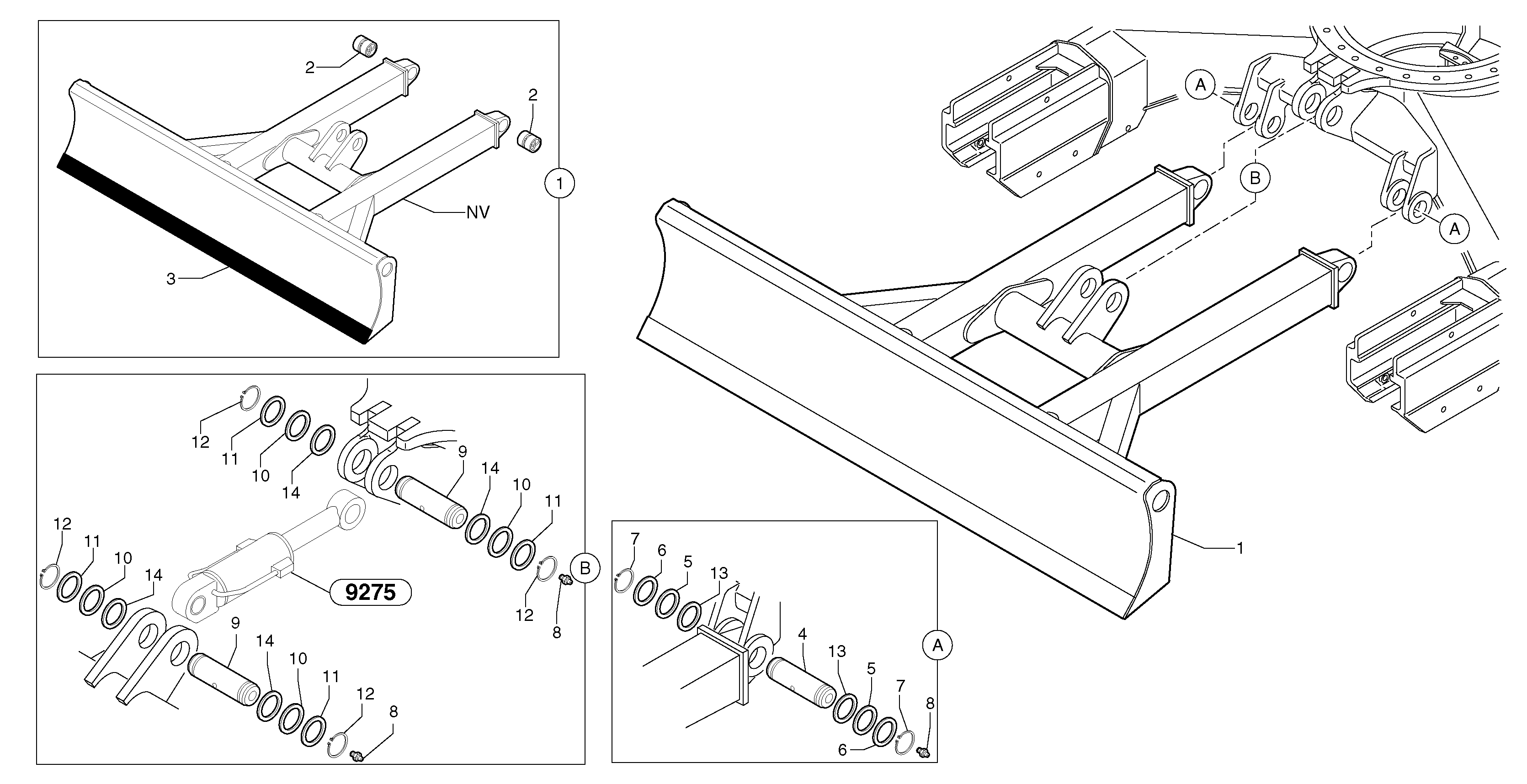 2
2
1
NV
3
A
B
A
1
12
11
10
14
9
14
10
11
12
11
10
14
9275
B
12
8
9
14
10
11
12
8
7
6
5
13
4
13
5
7
8
6
A