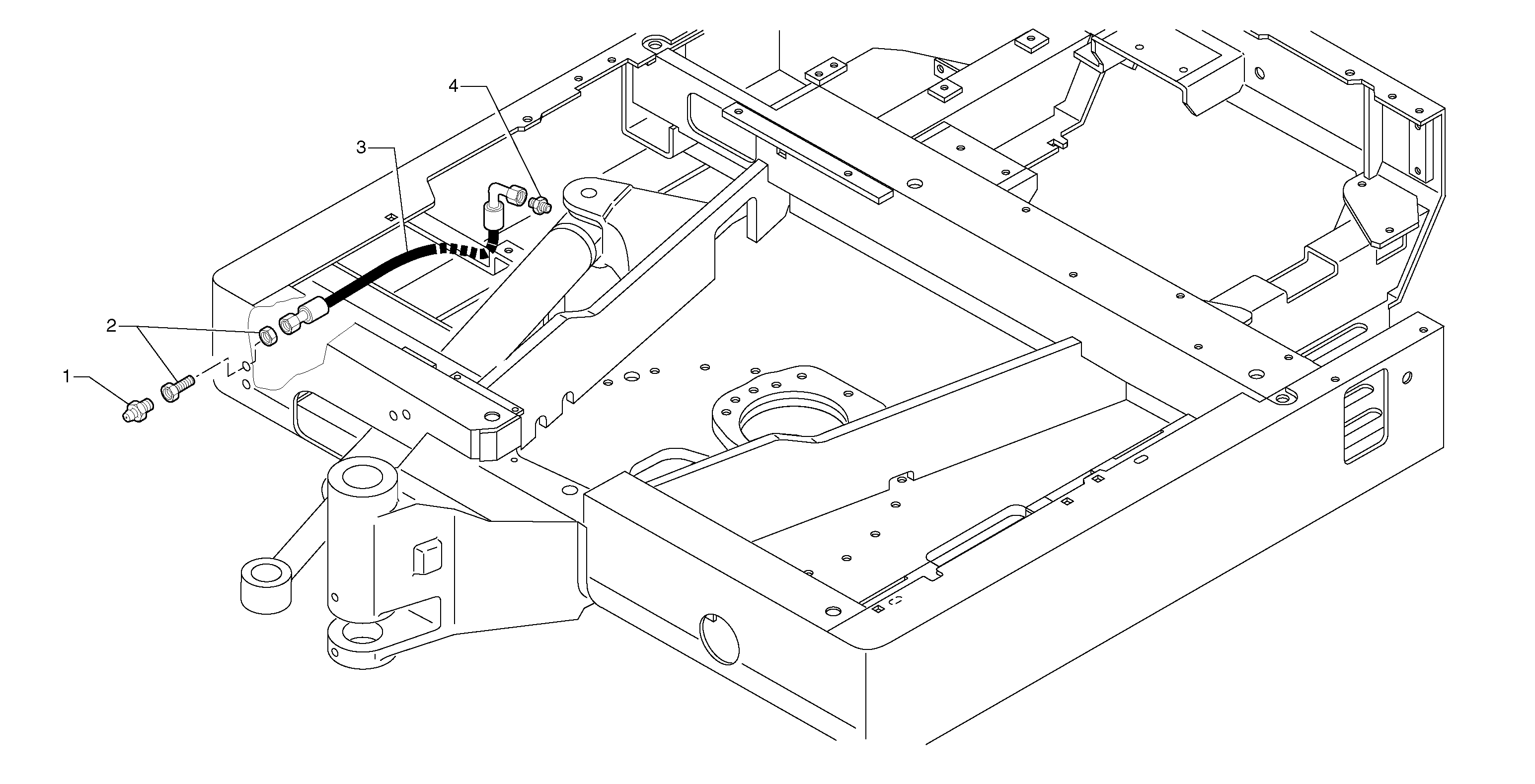 4
3
2
1