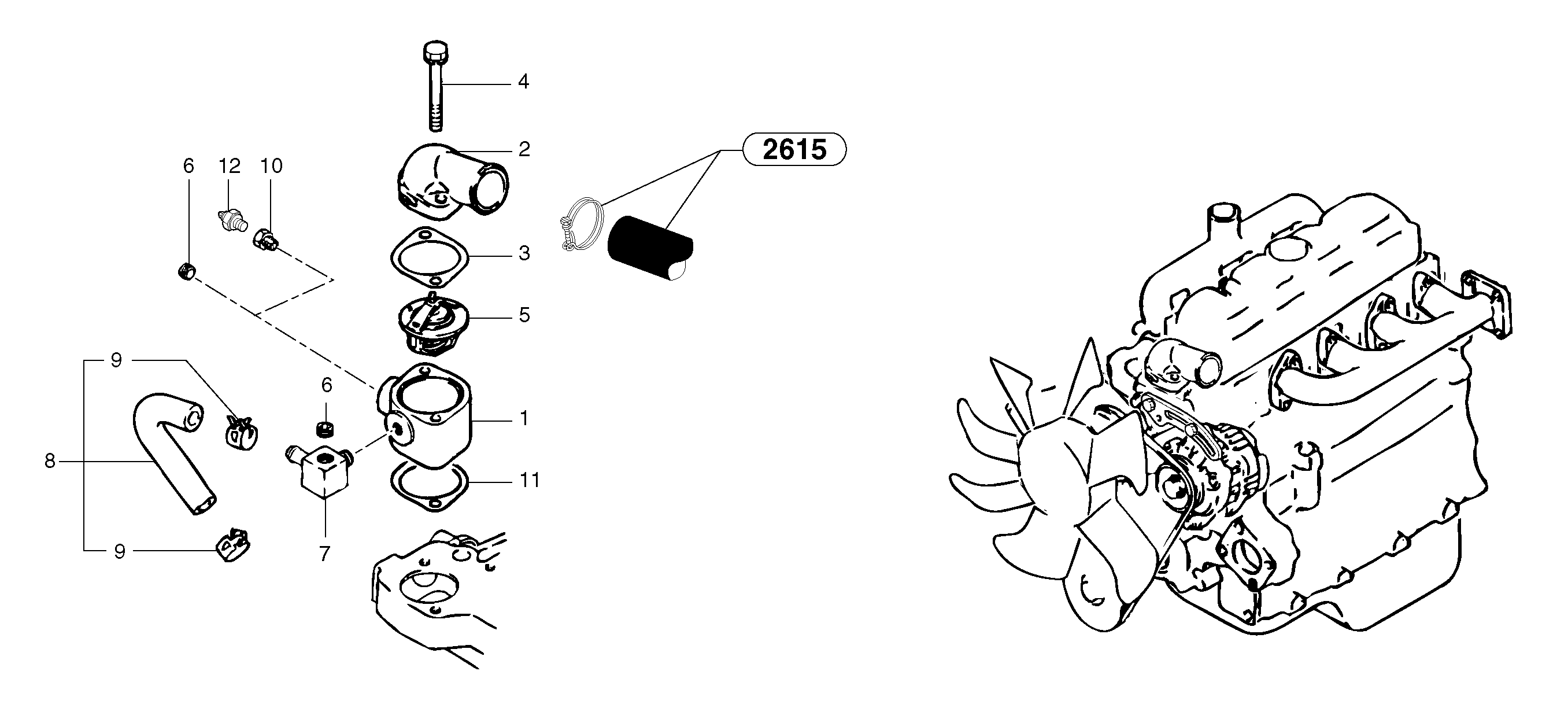 4
2
2615
6
12
10
3
5
9
6
1
8
11
9
7