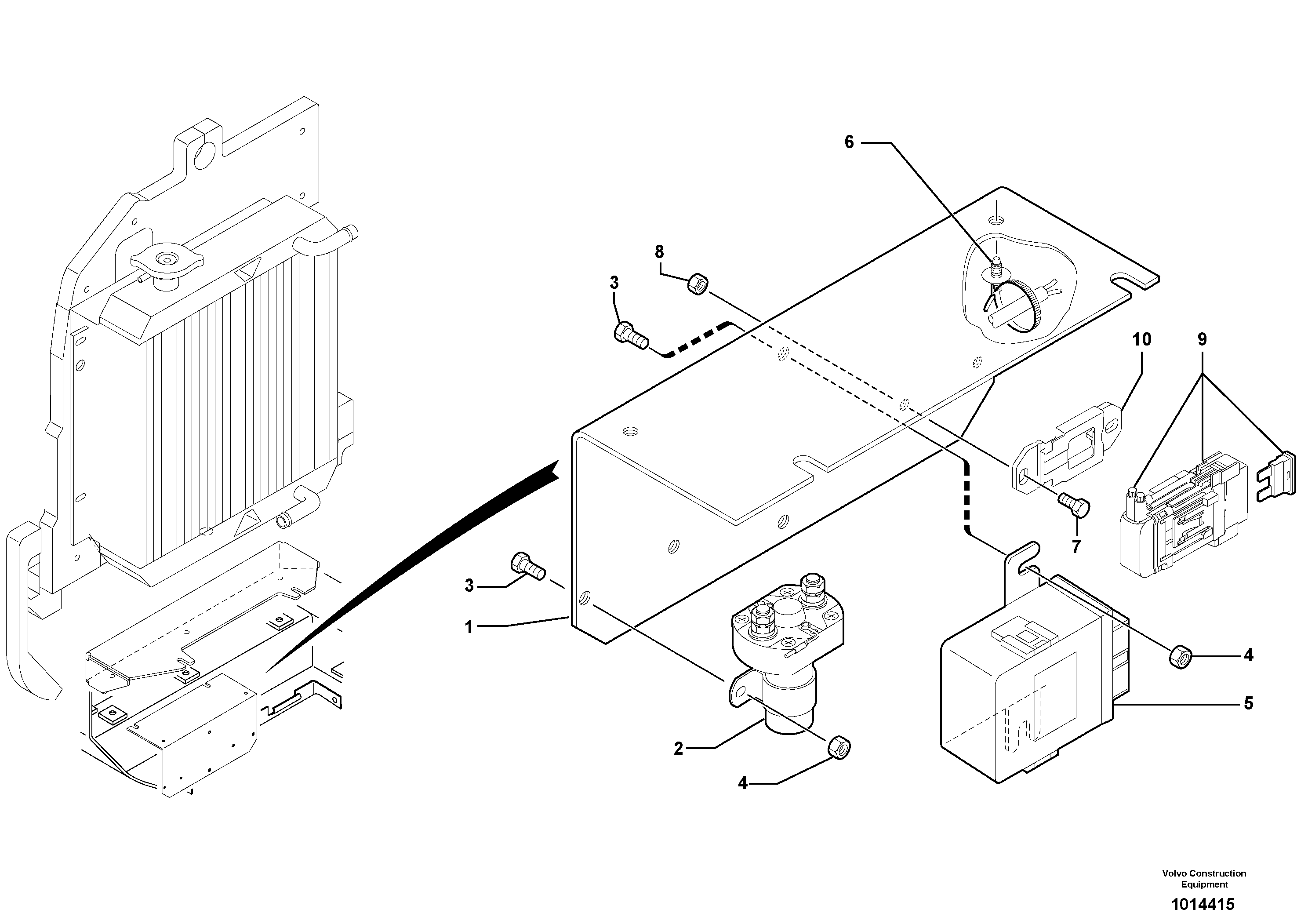 6

8

3

10

9

7

3

1

4

5

2

4

Volvo Construction Equipment

1014415