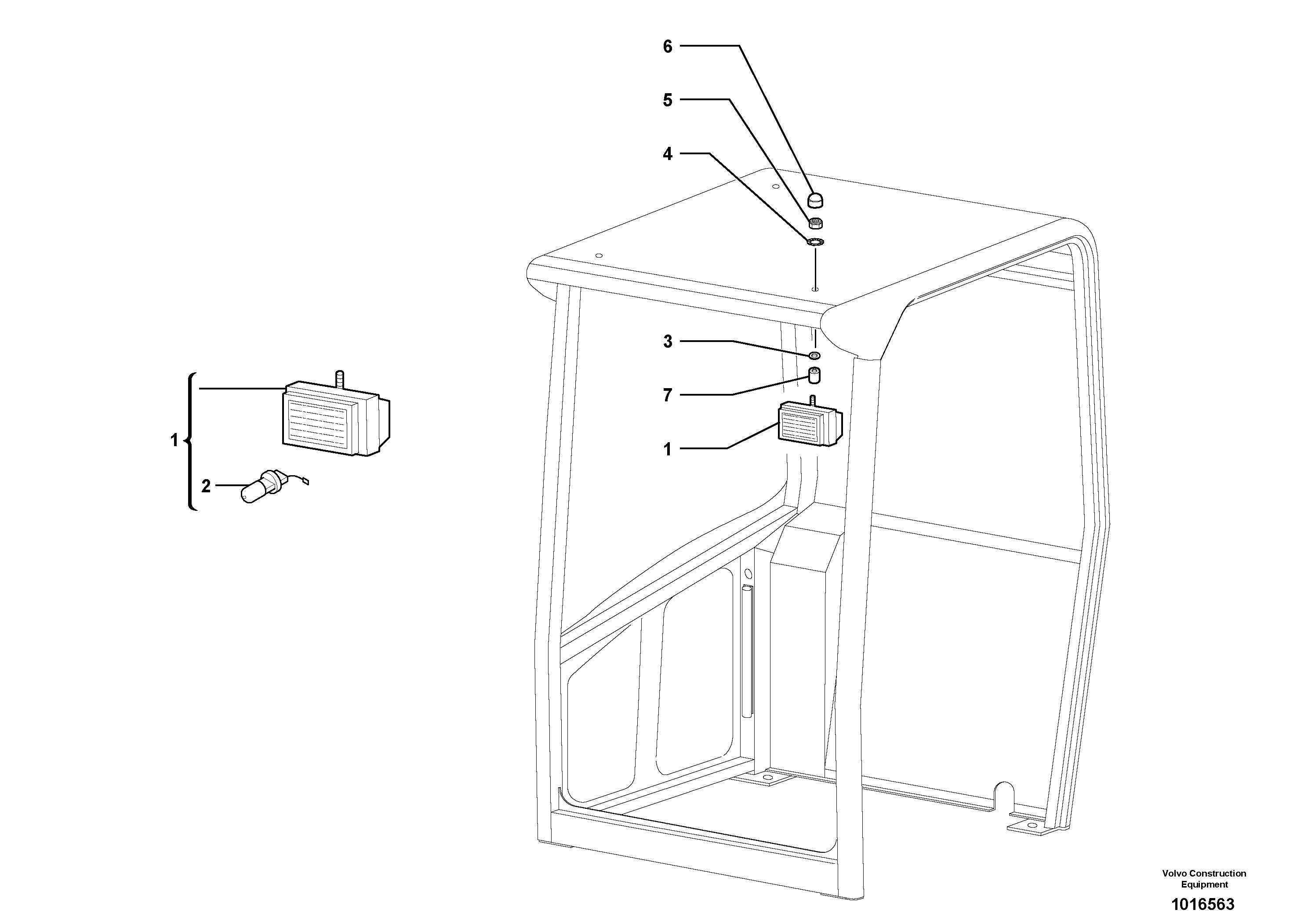 6
5
4
3
7
1
1
2

Volvo Construction Equipment
1016563