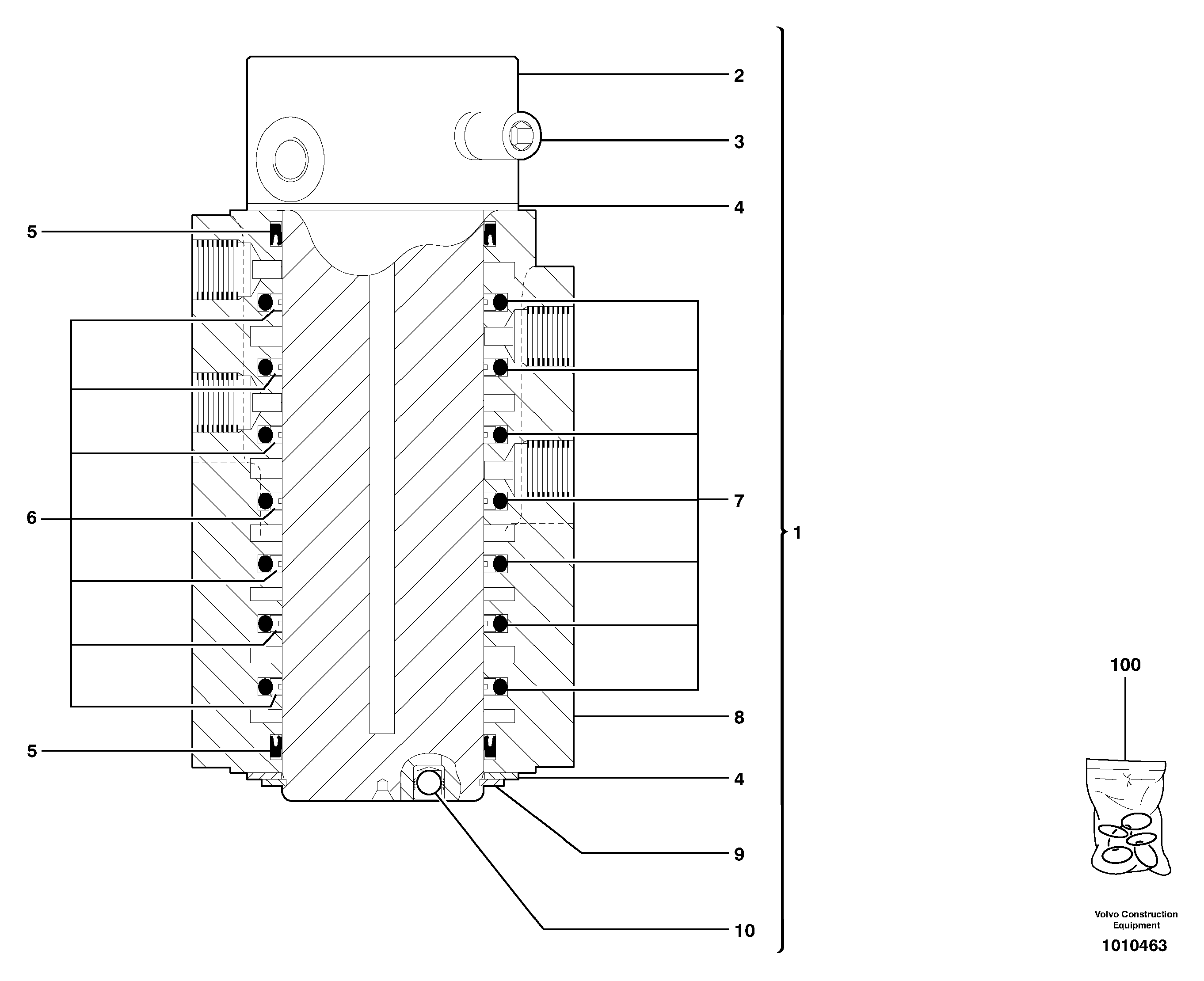 2
3
4
5
6
7
1
8
5
4
9
10
100
Volvo Construction Equipment
1010463