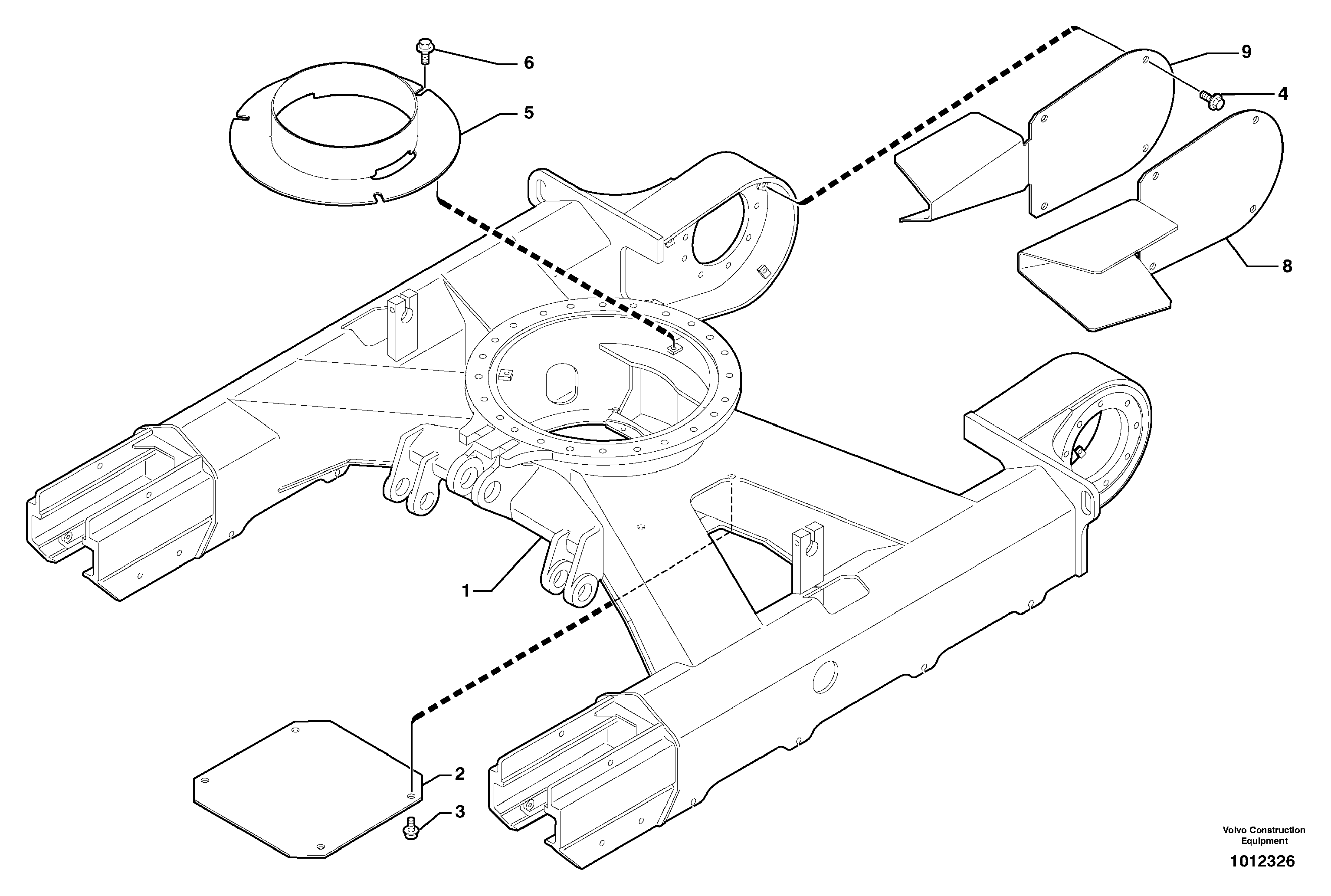 6
9
4
5
8
1
2
3
Volvo Construction Equipment
1012326