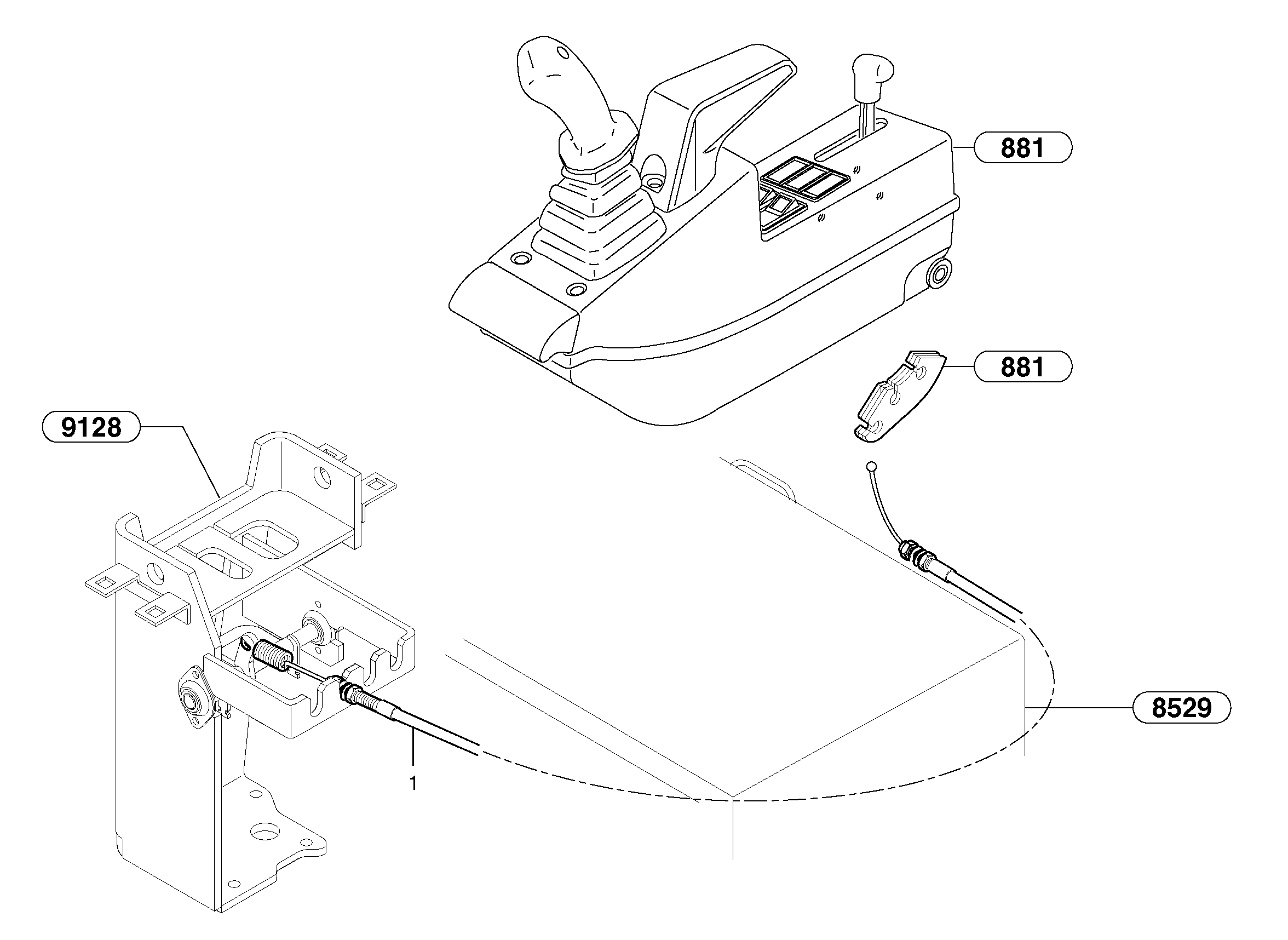 881

881

9128

8529

1