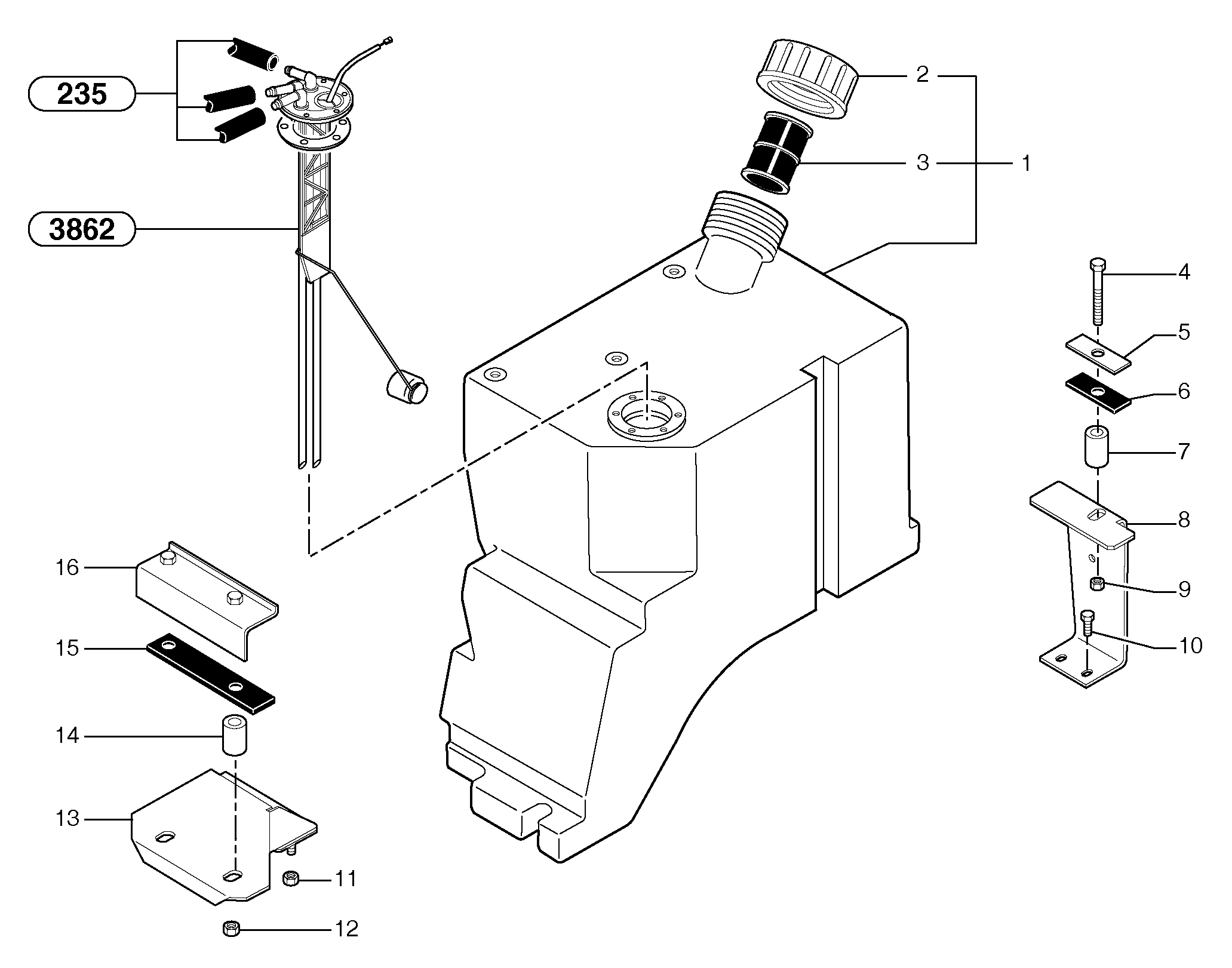 235

3862

2

3

1

4

5

6

7

8

9

10

16

15

14

13

11

12