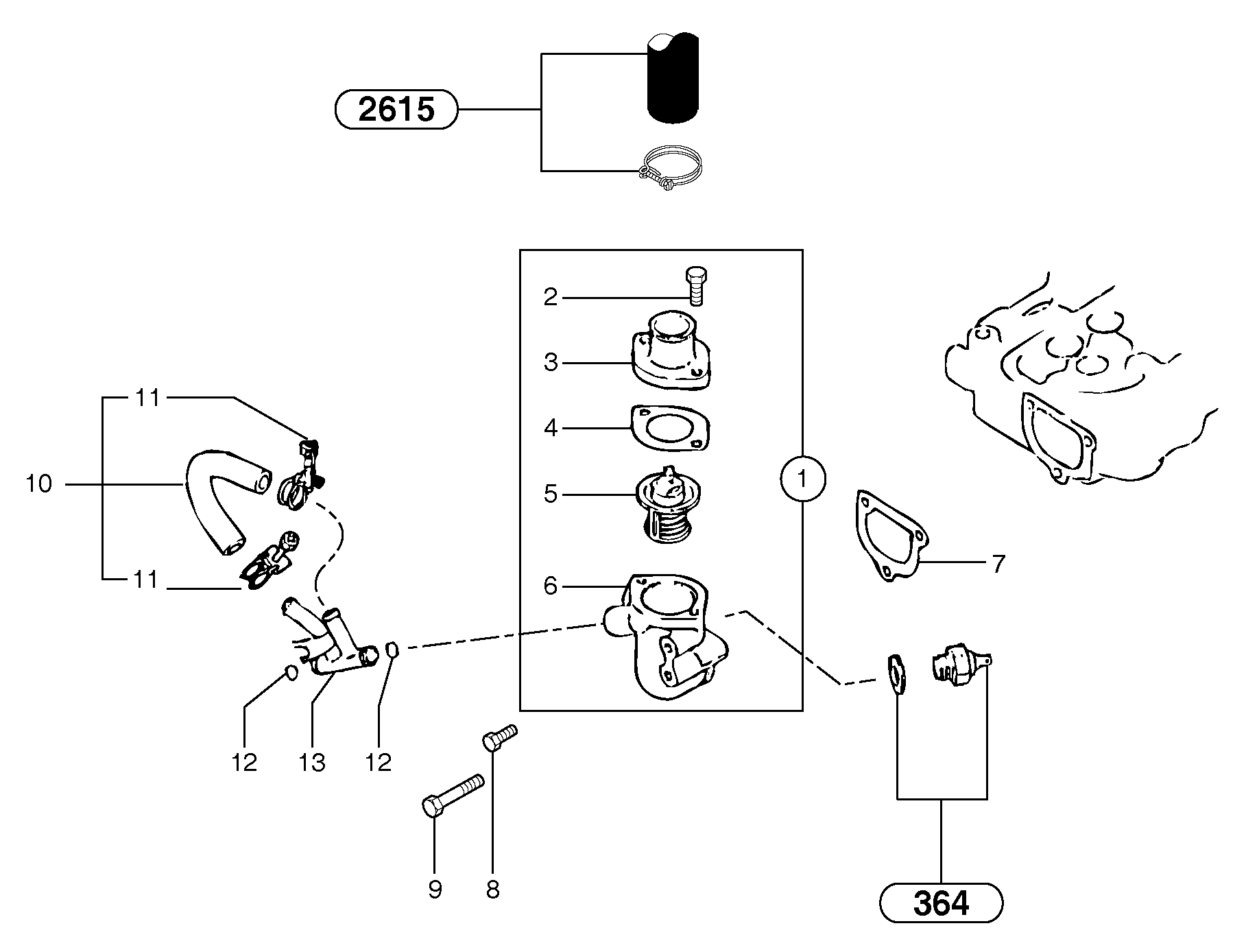 2615

2
3
4
5
6
1

11
10
11

7

12
13
12

9
8

364