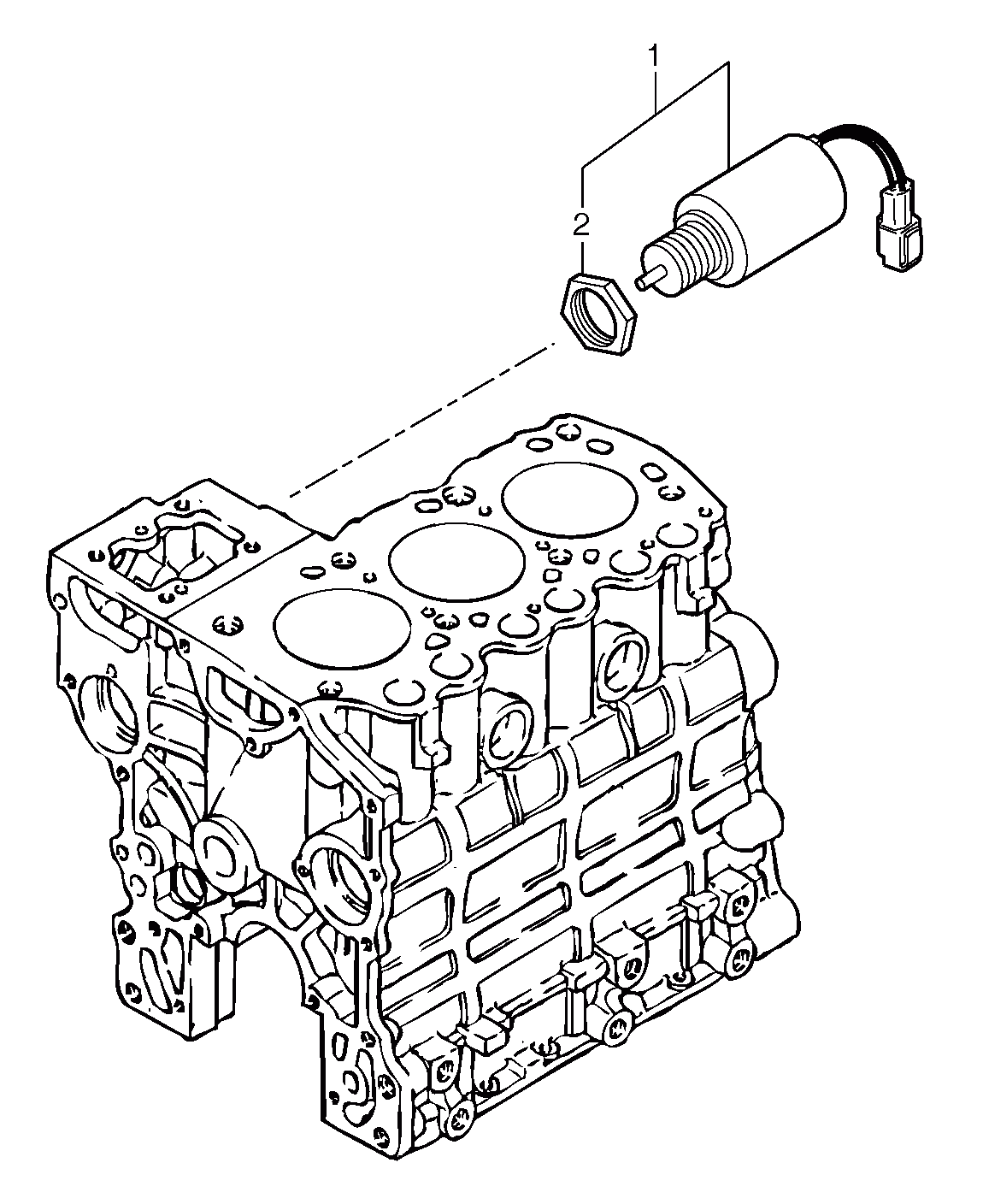 1
2