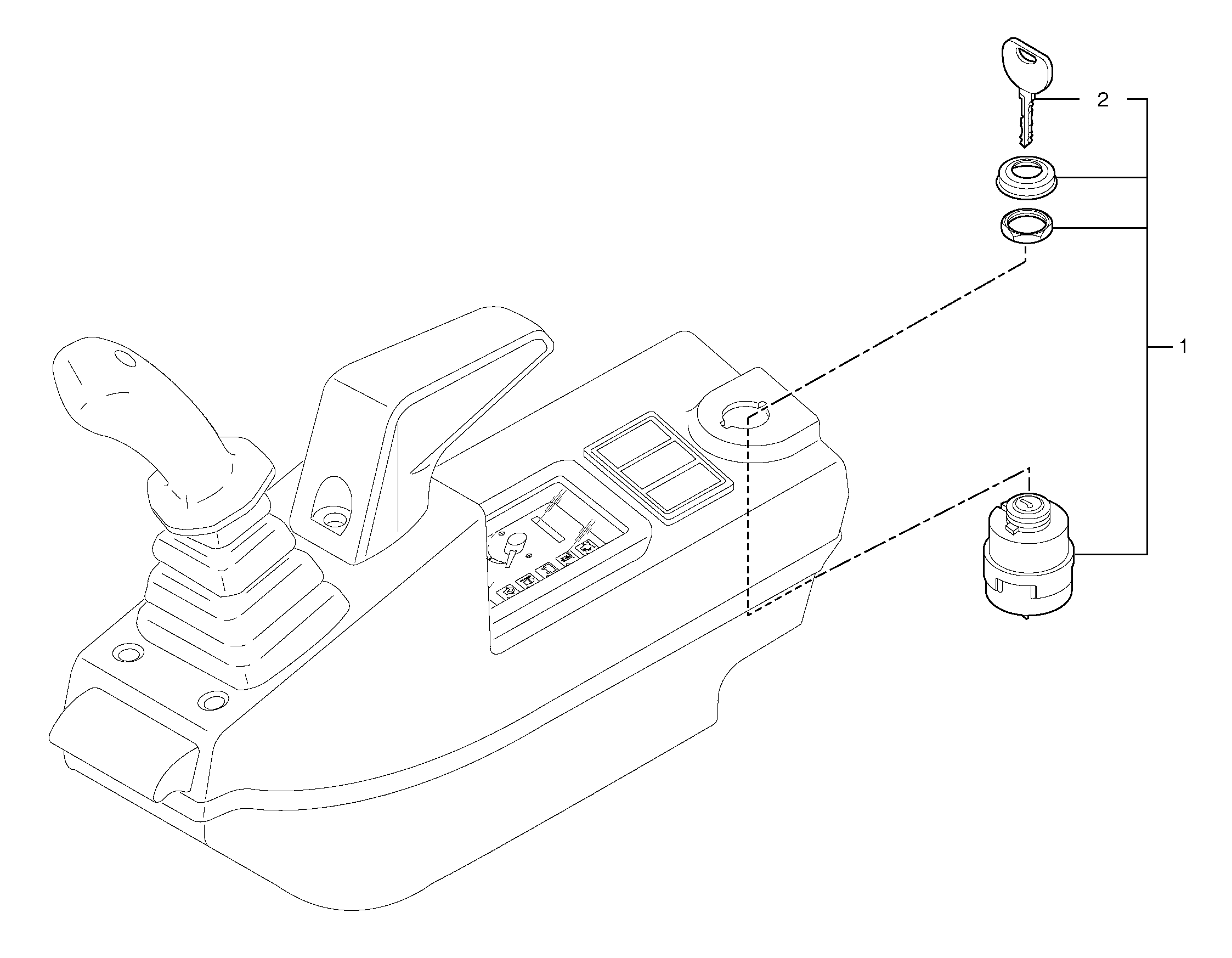 2

1