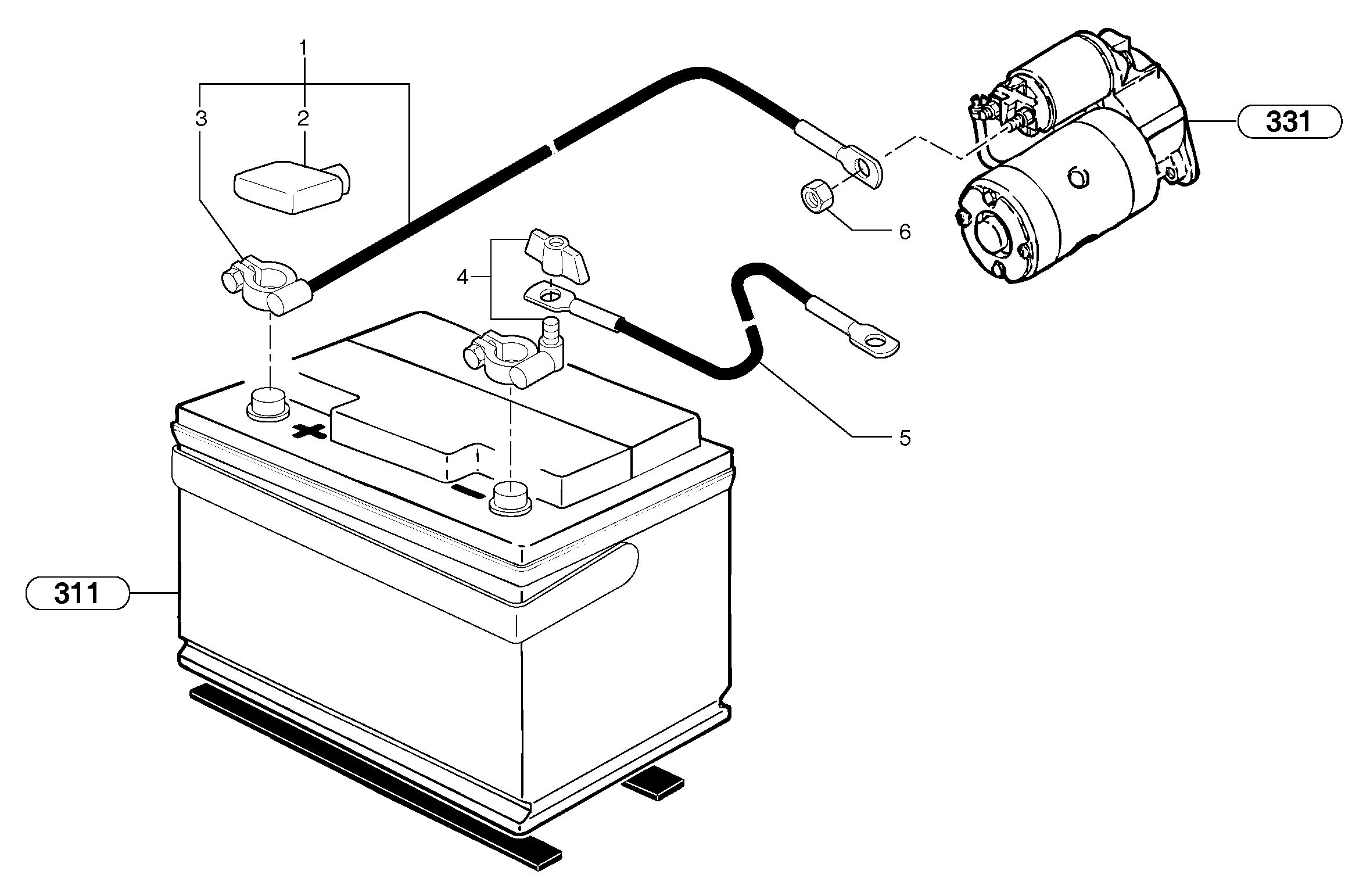 1
3
2
331
6
4
5
311