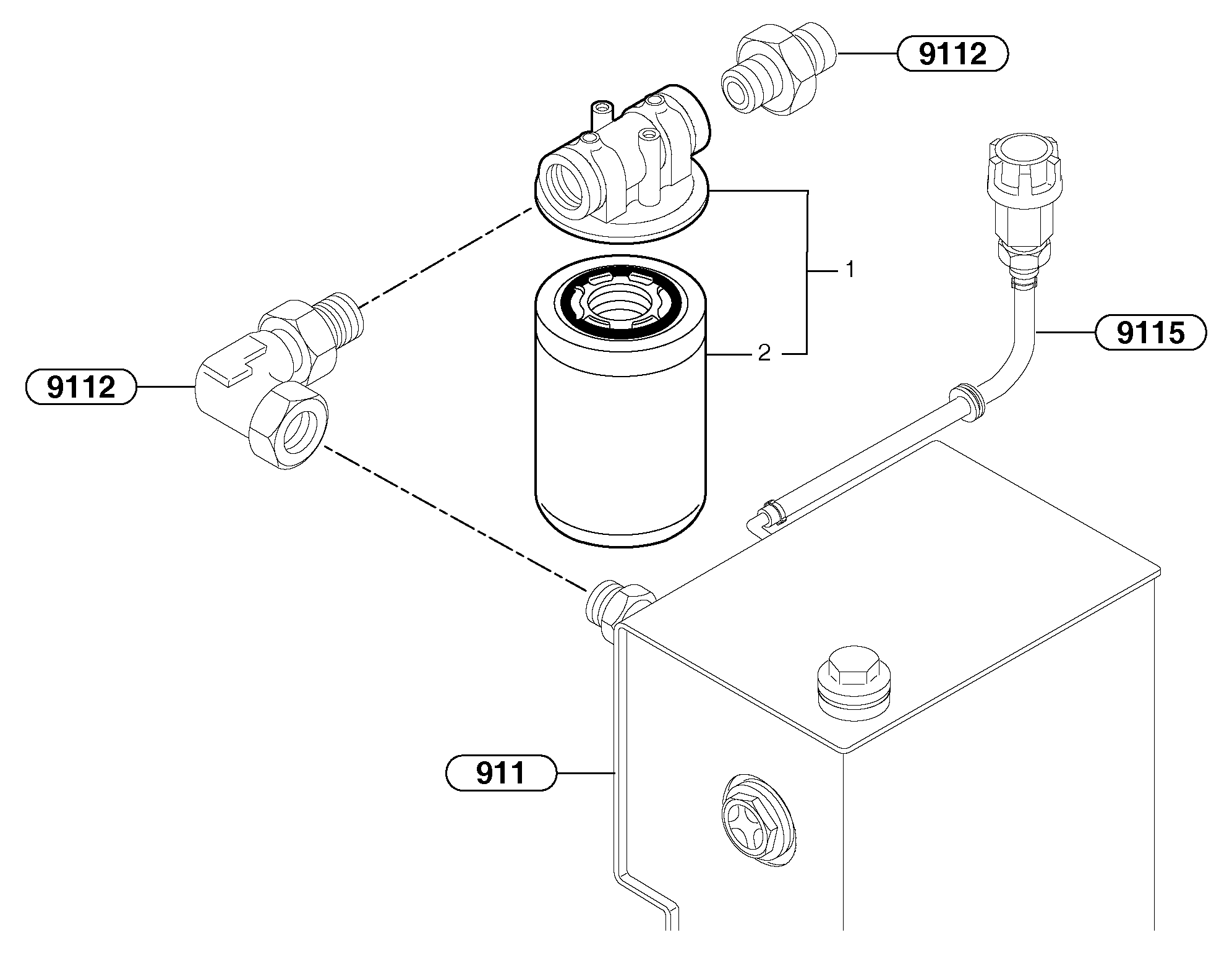 9112

1

9115

2

9112

911