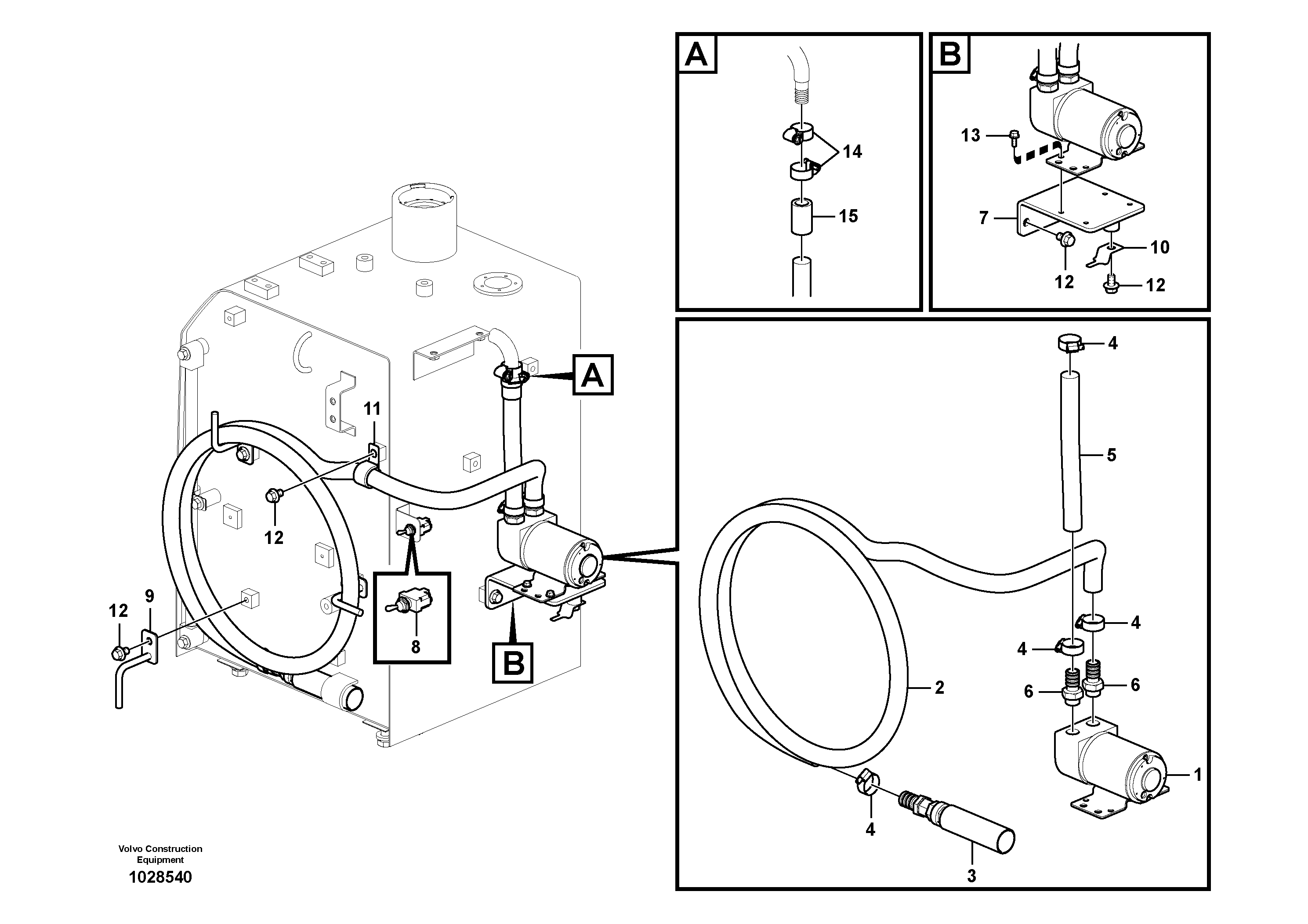 A

14

15

B

13

7

10

12

12

A

11

12

12

9

8

B

4

5

4

4

6

6

2

1

4

3

Volvo Construction Equipment
1028540