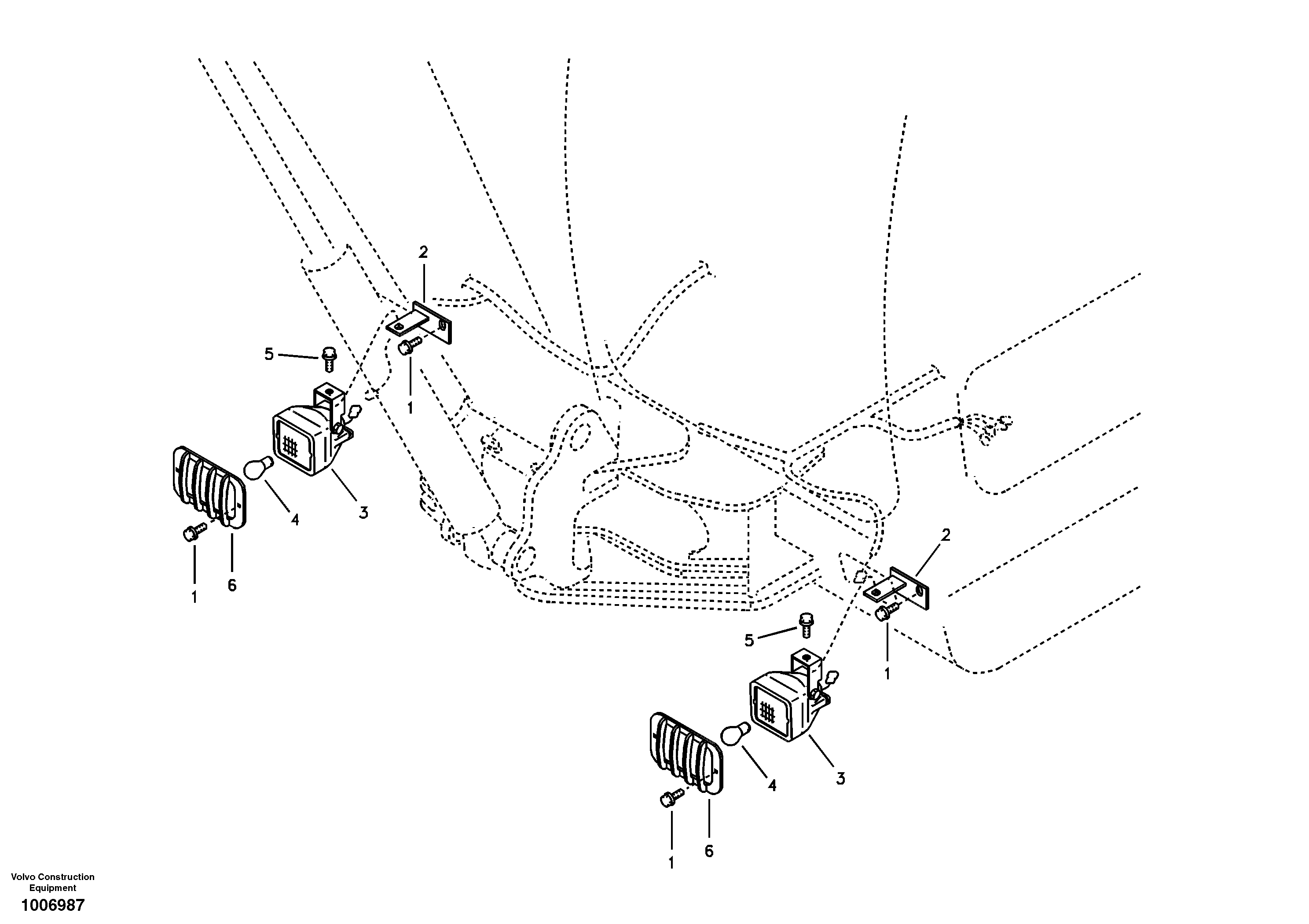 2

5

1

4

3

1

6

2

5

1

4

3

1

6

Volvo Construction Equipment

1006987